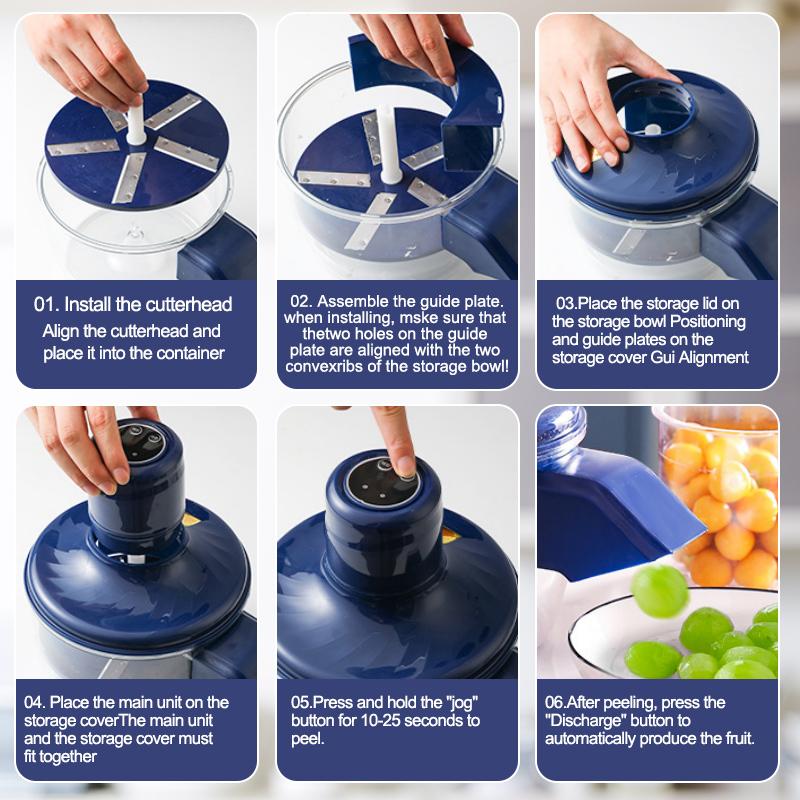 01. Install the cutterhead
Align the cutterhead and place it into the container

02. Assemble the guide plate. when installing, mske sure that thetwo holes on the guide plate are aligned with the two convexribs of the storage bowl!

03.Place the storage lid on the storage bowl Positioning and guide plates on the storage cover Gui Alignment

04. Place the main unit on the storage coverThe main unit and the storage cover must fit together

05.Press and hold the "jog" button for 10-25 seconds to peel.

06.After peeling, press the "Discharge" button to automatically produce the fruit.