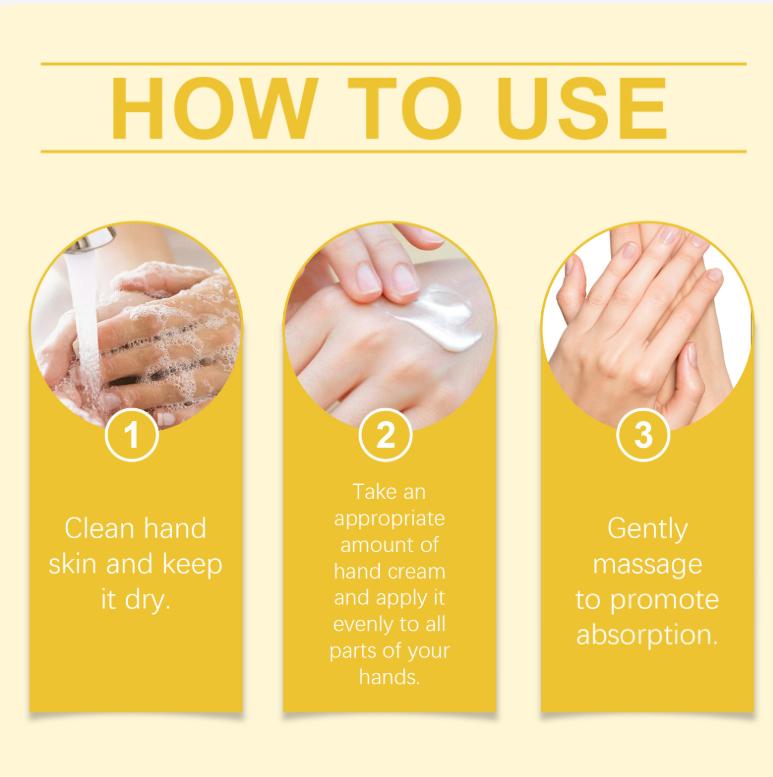 HOW TO USE

1

Clean hand skin and keep it dry.

2

Take an appropriate amount of hand cream and apply it evenly to all parts of your hands.

3

Gently massage to promote absorption.