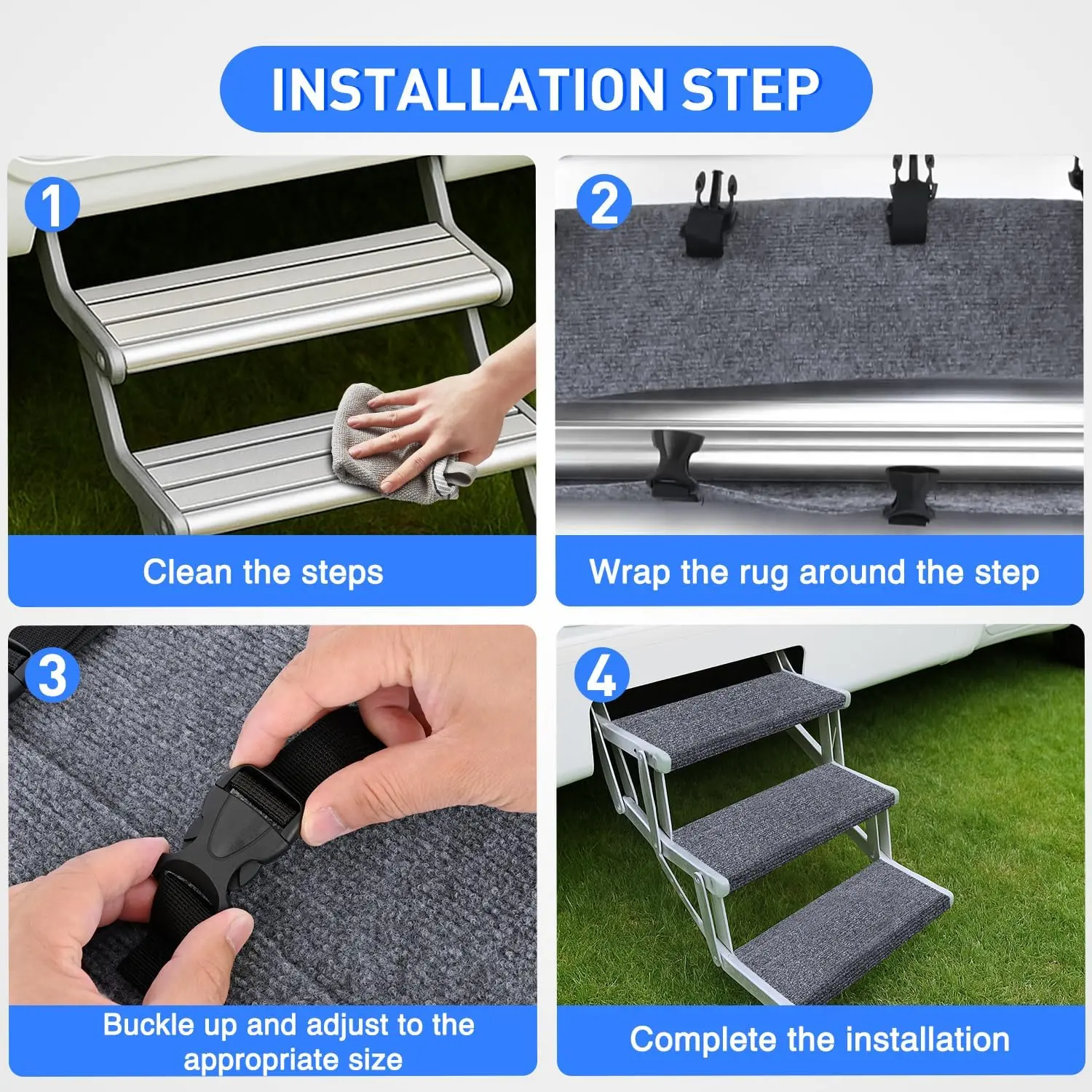 INSTALLATION STEP

1
Clean the steps

2
Wrap the rug around the step

3
Buckle up and adjust to the appropriate size

4
Complete the installation