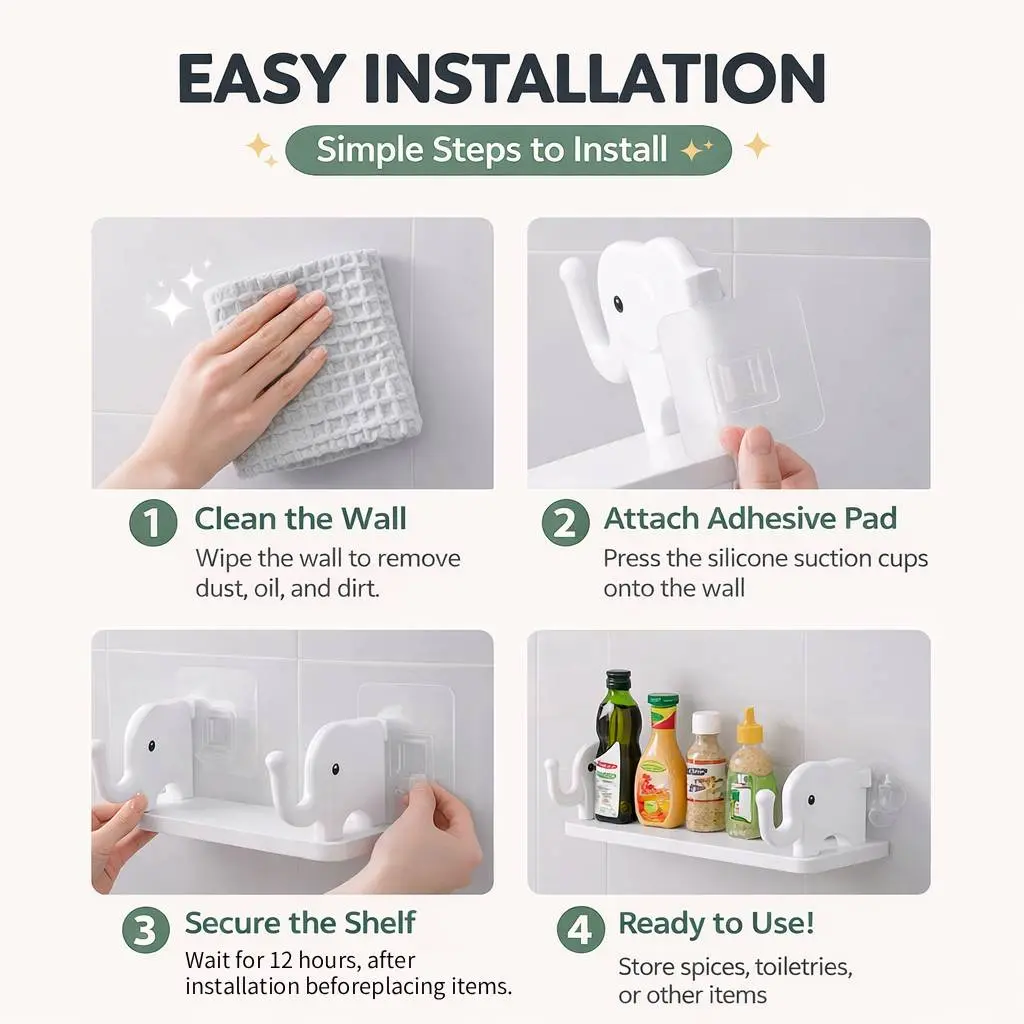 EASY INSTALLATION

Simple Steps to Install

1 Clean the Wall
Wipe the wall to remove dust, oil, and dirt.

2 Attach Adhesive Pad
Press the silicone suction cups onto the wall

3 Secure the Shelf
Wait for 12 hours, after installation beforeplacing items.

4 Ready to Use!
Store spices, toiletries, or other items