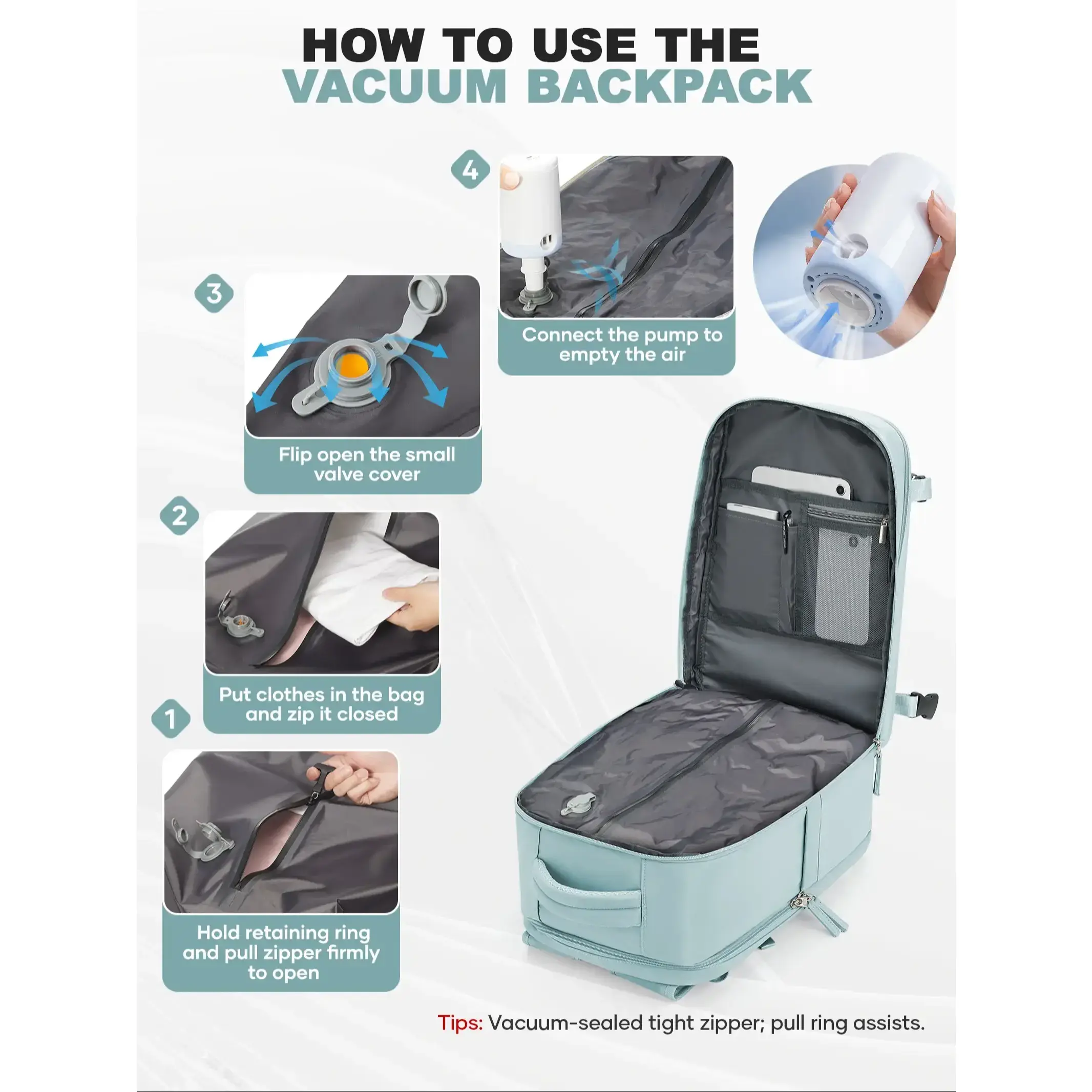 HOW TO USE THE
VACUUM BACKPACK

4
Connect the pump to empty the air

3
Flip open the small valve cover

2
Put clothes in the bag and zip it closed

1
Hold retaining ring and pull zipper firmly to open

Tips: Vacuum-sealed tight zipper; pull ring assists.