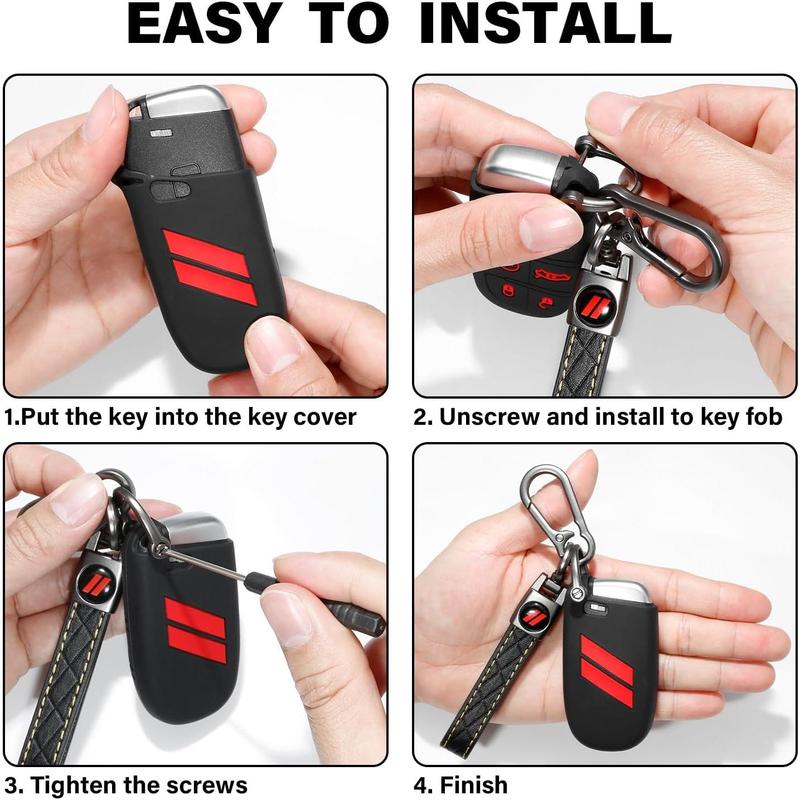 EASY TO INSTALL

1.Put the key into the key cover

2. Unscrew and install to key fob

3. Tighten the screws

4. Finish