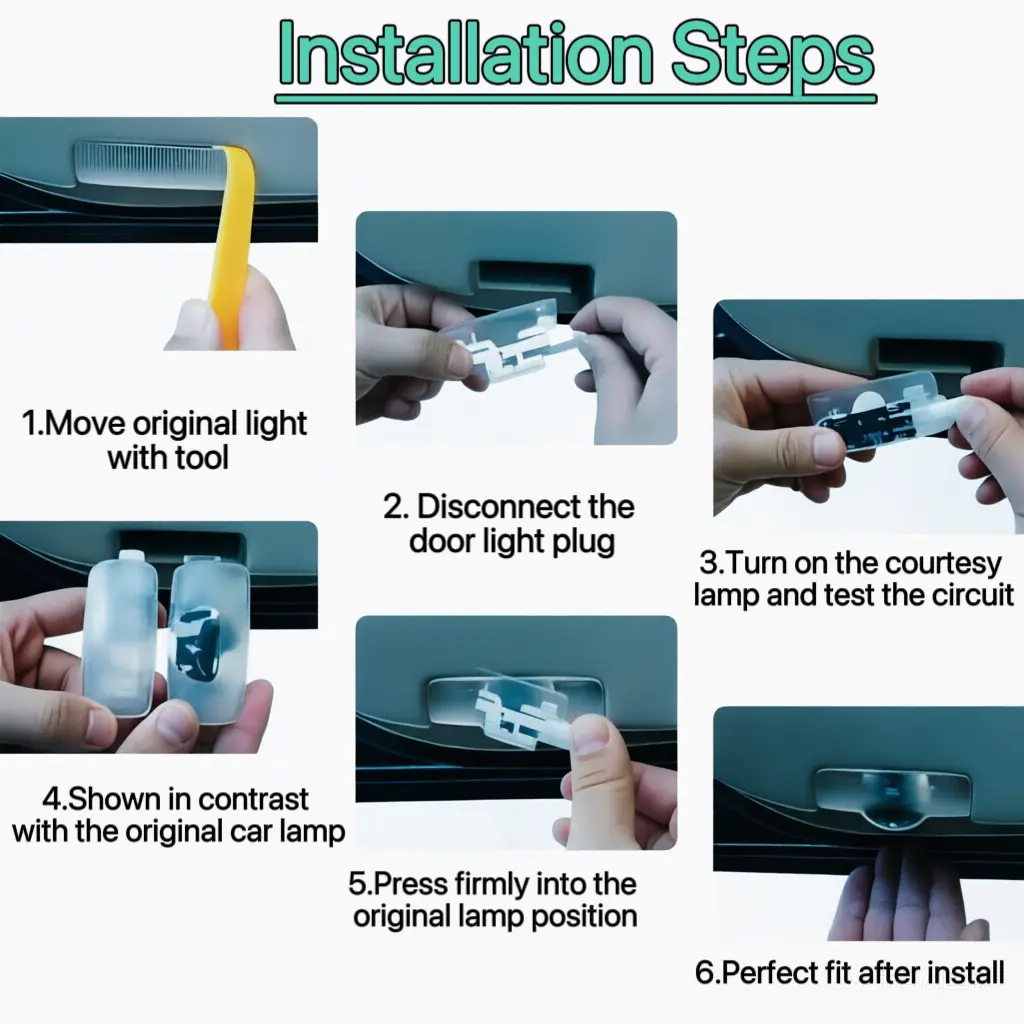 Installation Steps

1.Move original light with tool

2. Disconnect the door light plug

3.Turn on the courtesy lamp and test the circuit

4.Shown in contrast with the original car lamp

5.Press firmly into the original lamp position

6.Perfect fit after install