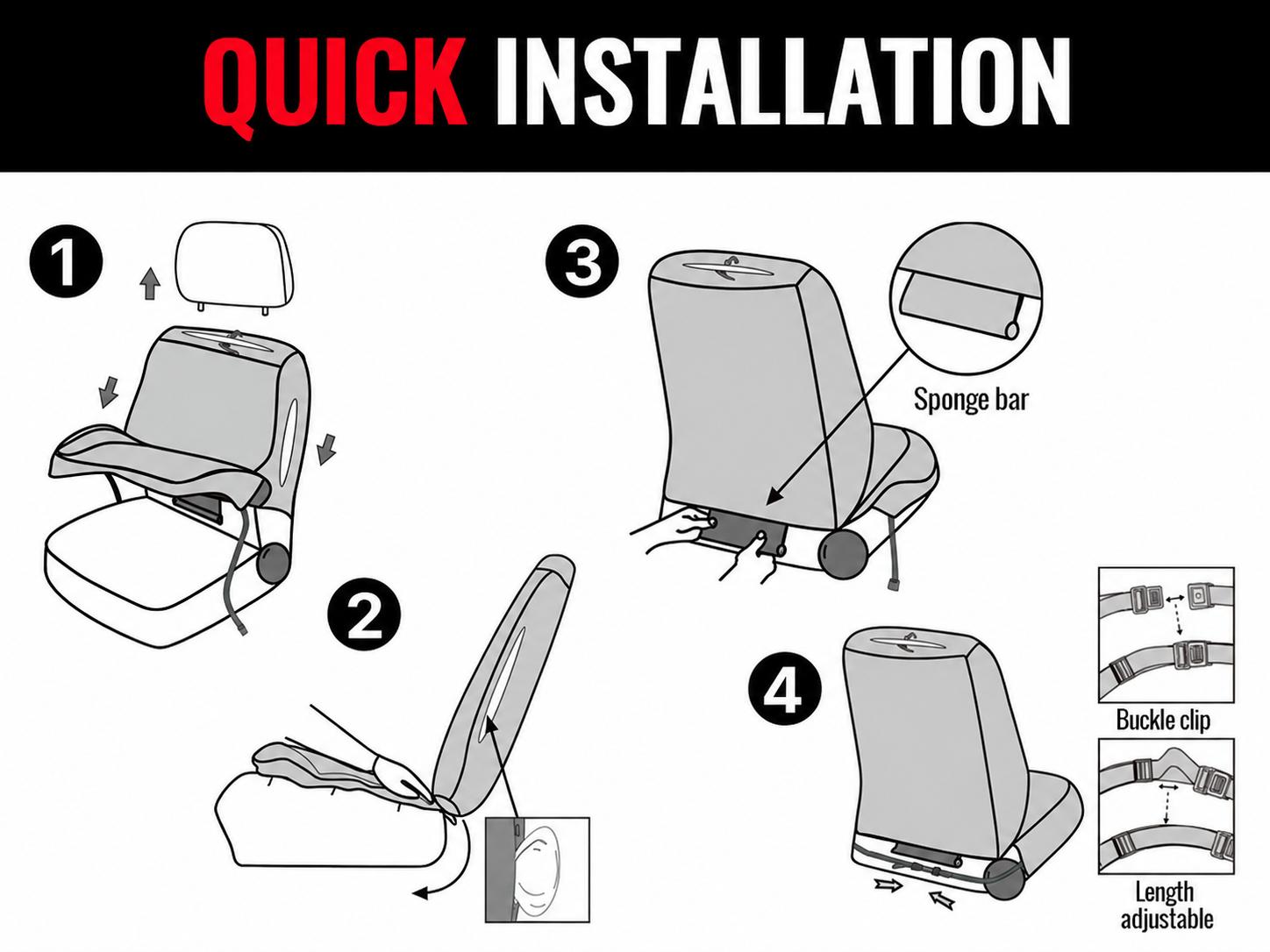 QUICK INSTALLATION

1

2

3

Sponge bar

4

Buckle clip

Length adjustable