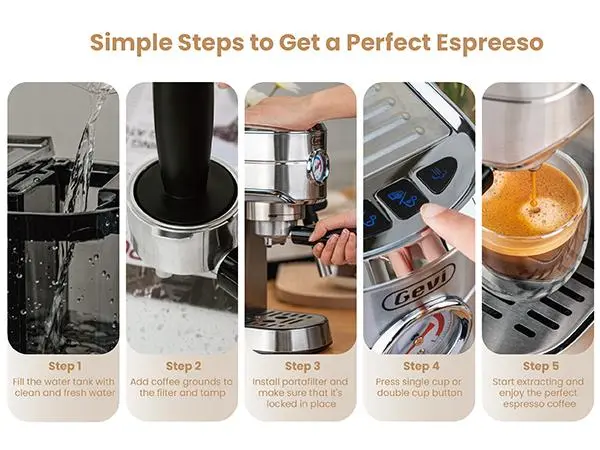 Simple Steps to Get a Perfect Espreeso

Gevi

Step 1
Fill the water tank with clean and fresh water

Step 2
Add coffee grounds to the filter and tamp

Step 3
Install portafilter and make sure that it's locked in place

Step 4
Press single cup or double cup button

Step 5
Start extracting and enjoy the perfect espresso coffee