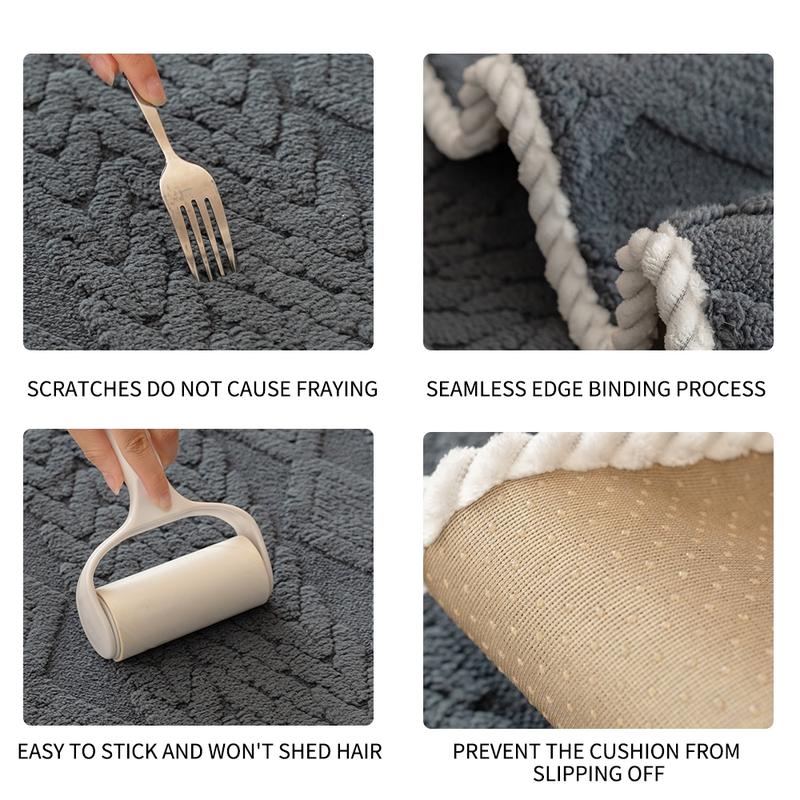 SCRATCHES DO NOT CAUSE FRAYING

SEAMLESS EDGE BINDING PROCESS

EASY TO STICK AND WON'T SHED HAIR

PREVENT THE CUSHION FROM SLIPPING OFF