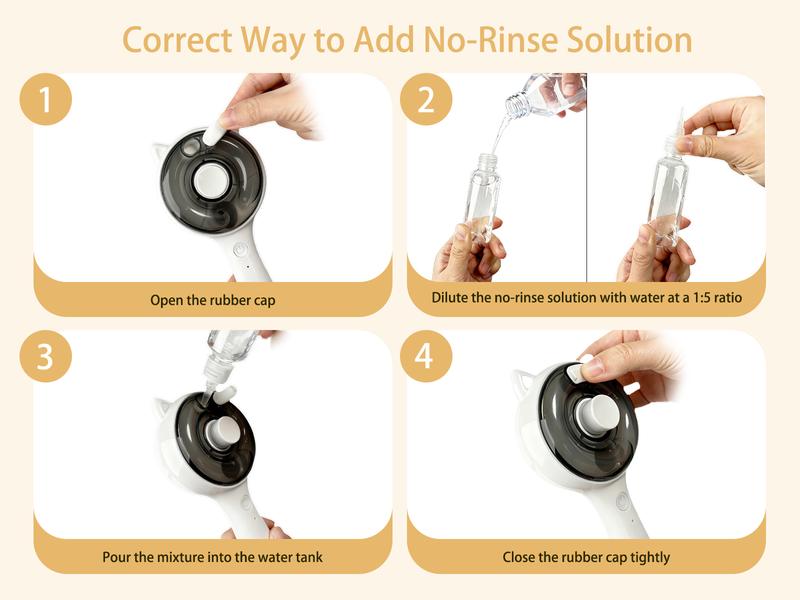 Correct Way to Add No-Rinse Solution

1

Open the rubber cap

2

Dilute the no-rinse solution with water at a 1:5 ratio

3

Pour the mixture into the water tank

4

Close the rubber cap tightly