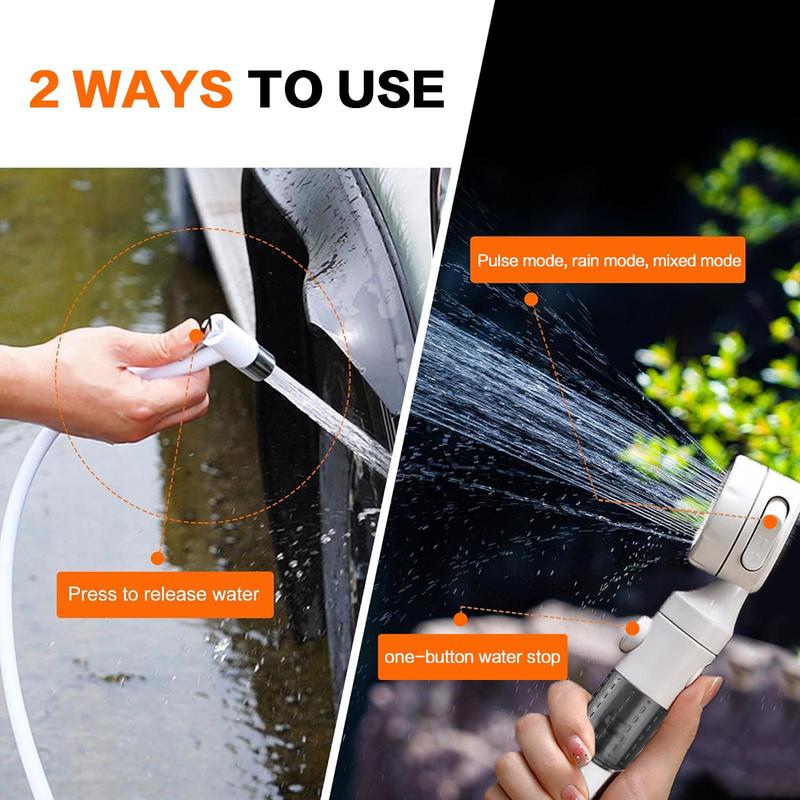 2 WAYS TO USE

Press to release water

Pulse mode, rain mode, mixed mode

one-button water stop