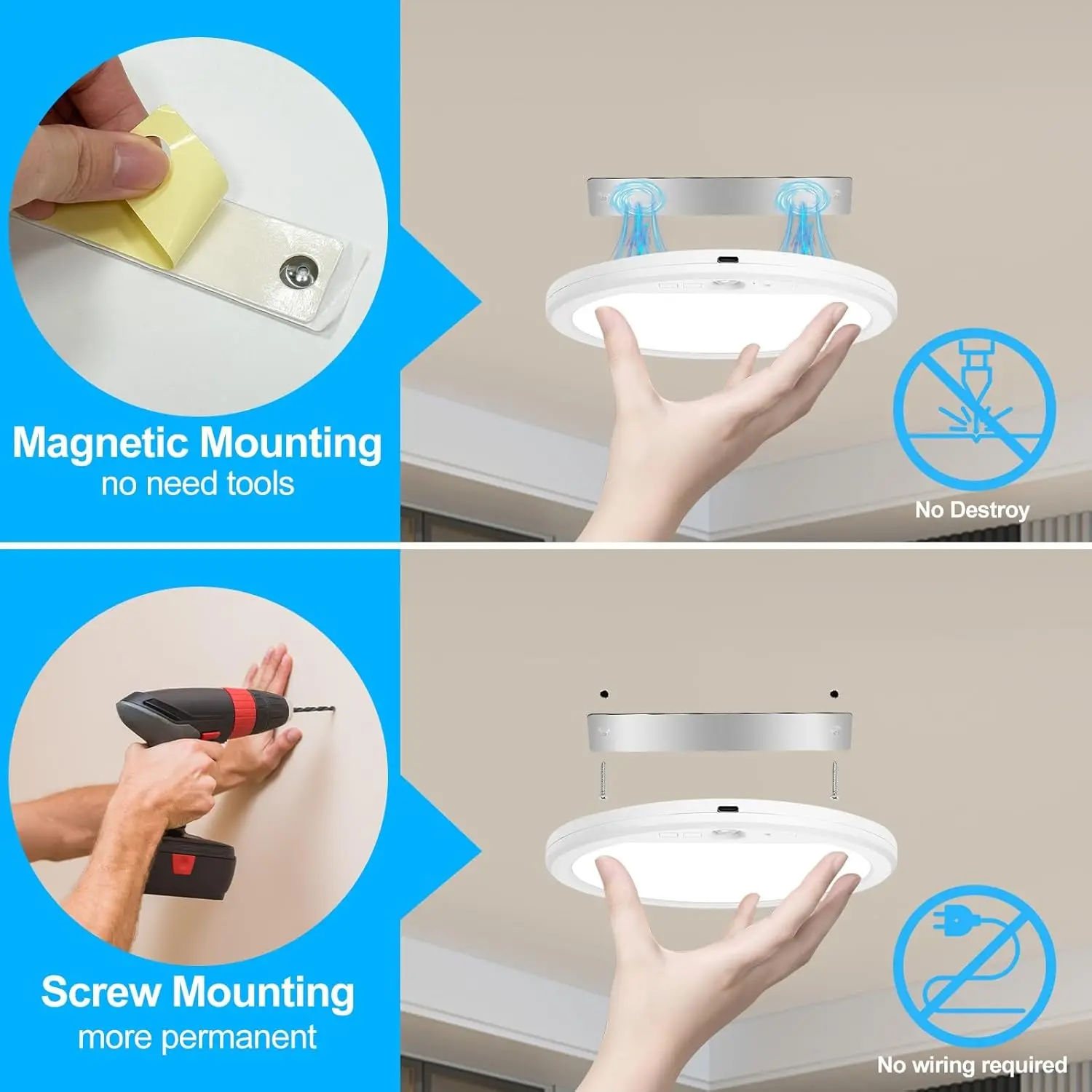 Magnetic Mounting
no need tools

No Destroy

Screw Mounting
more permanent

No wiring required