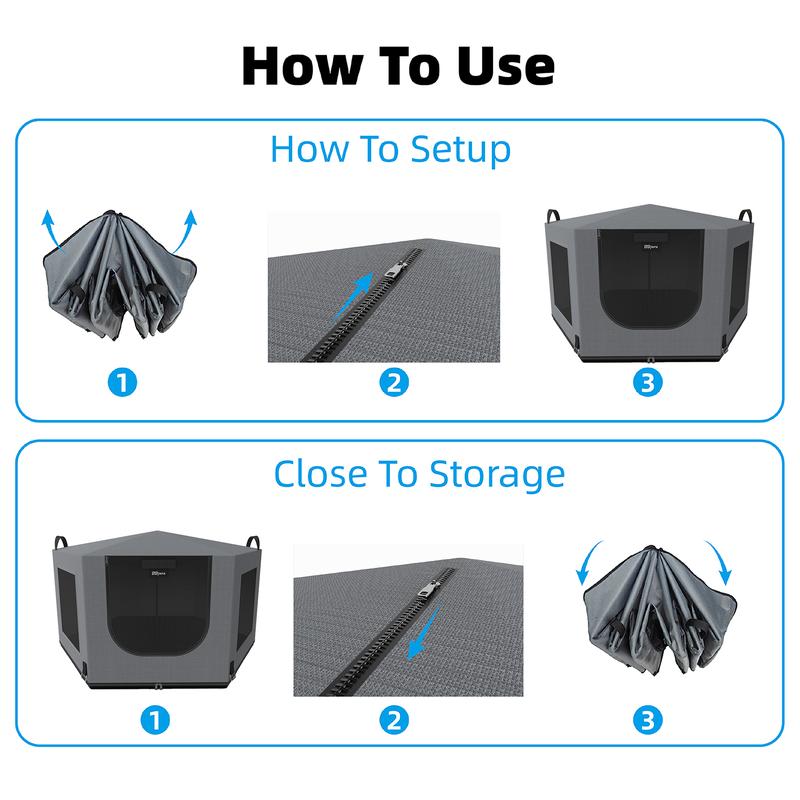 How To Use

How To Setup

1

2

3

Close To Storage

1

2

3