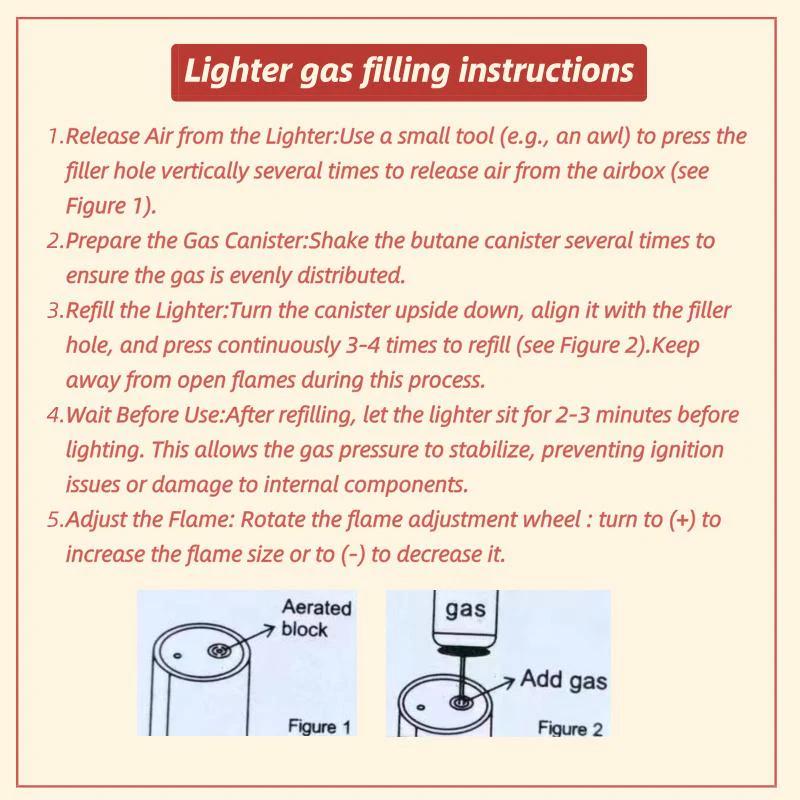 Lighter gas filling instructions

1.Release Air from the Lighter:Use a small tool (e.g., an awl) to press the filler hole vertically several times to release air from the airbox (see Figure 1).

2.Prepare the Gas Canister:Shake the butane canister several times to ensure the gas is evenly distributed.

3.Refill the Lighter:Turn the canister upside down, align it with the filler hole, and press continuously 3-4 times to refill (see Figure 2).Keep away from open flames during this process.

4.Wait Before Use:After refilling, let the lighter sit for 2-3 minutes before lighting. This allows the gas pressure to stabilize, preventing ignition issues or damage to internal components.

5.Adjust the Flame: Rotate the flame adjustment wheel : turn to (+) to increase the flame size or to (-) to decrease it.

Aerated block

Figure 1

gas

Add gas

Figure 2