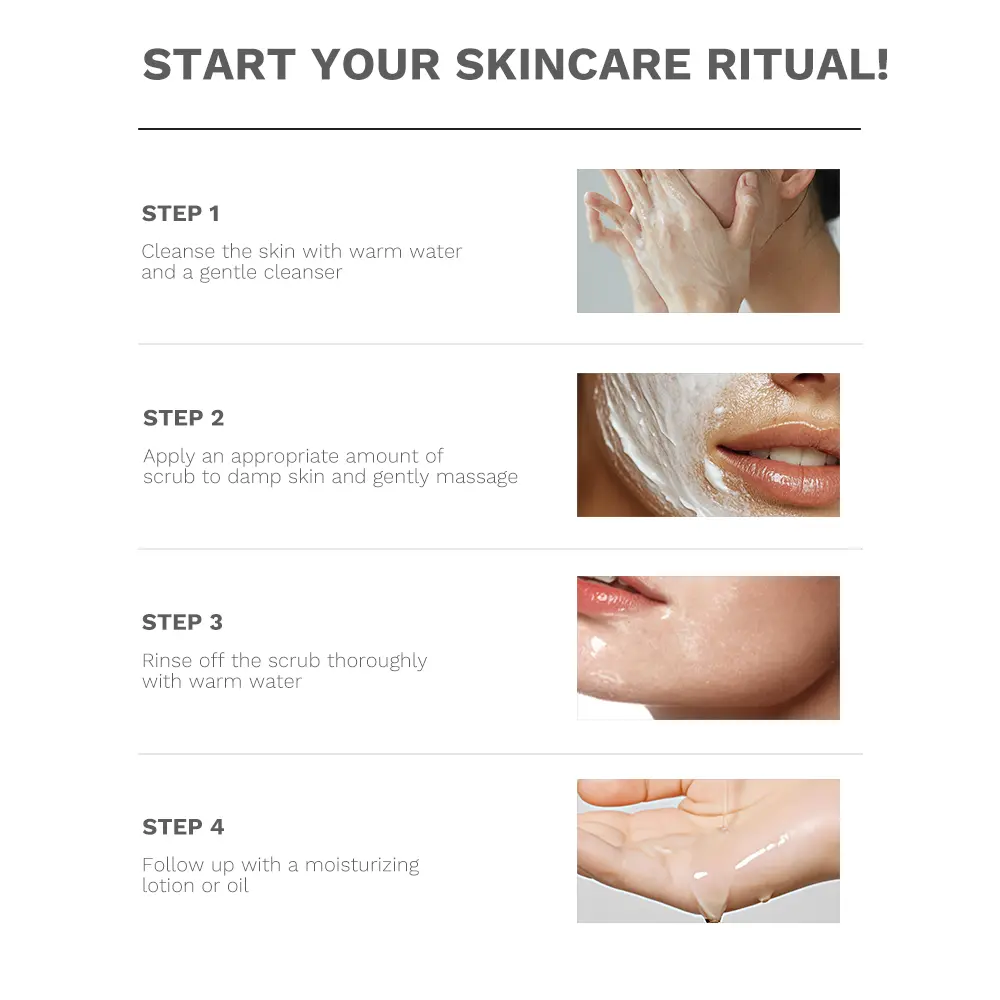 START YOUR SKINCARE RITUAL!

STEP 1

Cleanse the skin with warm water and a gentle cleanser

STEP 2

Apply an appropriate amount of scrub to damp skin and gently massage

STEP 3

Rinse off the scrub thoroughly with warm water

STEP 4

Follow up with a moisturizing lotion or oil