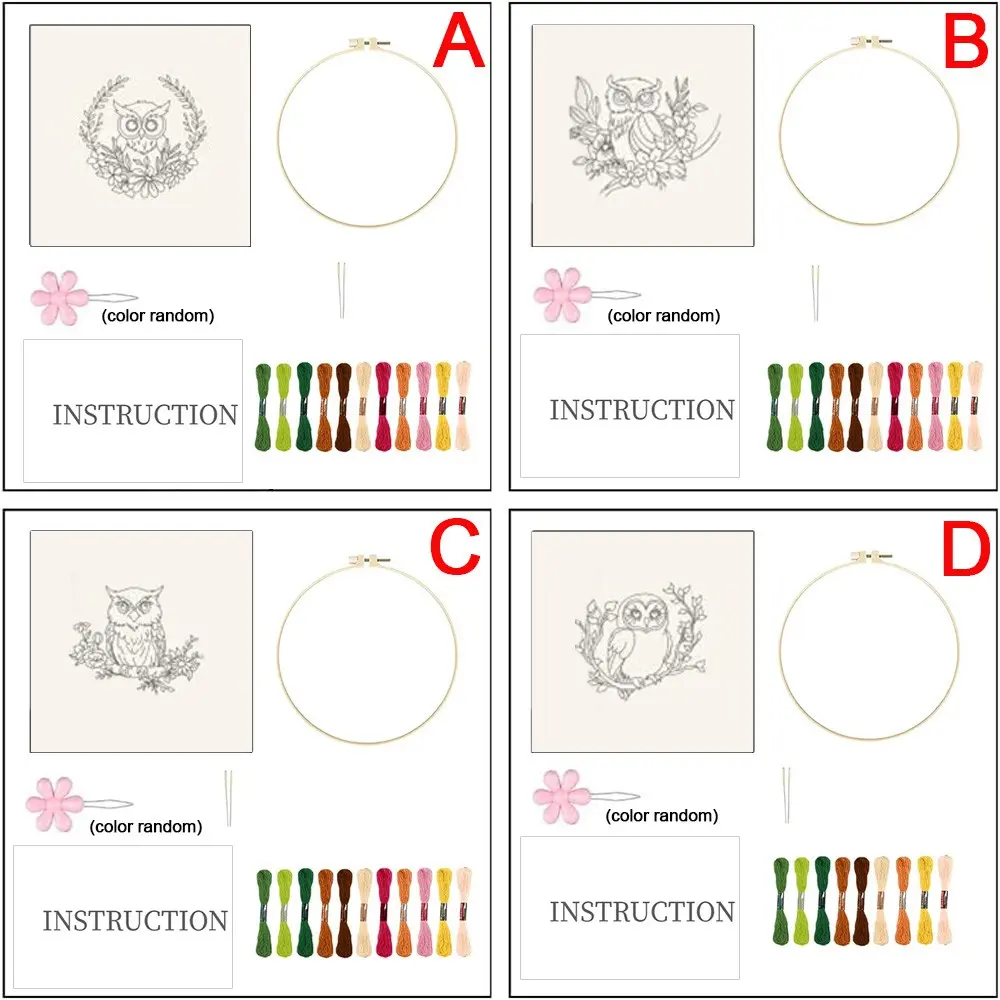 A

(color random)

INSTRUCTION

B

(color random)

INSTRUCTION

C

(color random)

INSTRUCTION

D

(color random)

INSTRUCTION