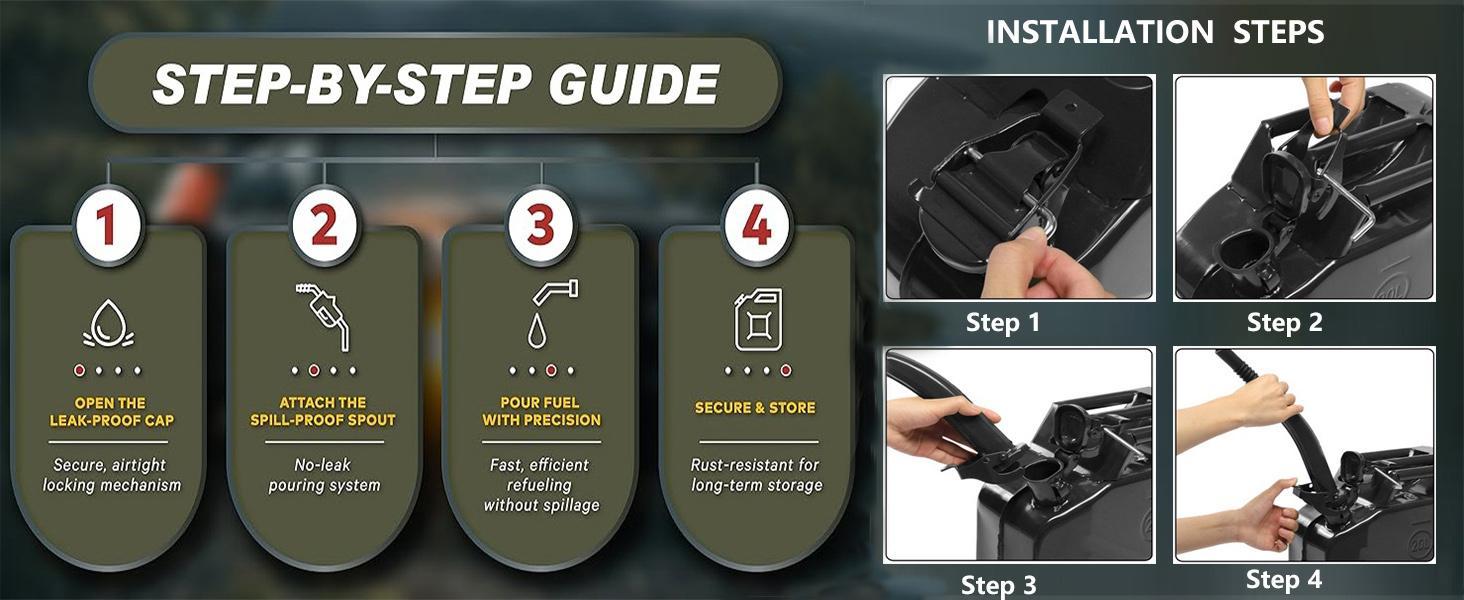 STEP-BY-STEP GUIDE

1
OPEN THE LEAK-PROOF CAP
Secure, airtight locking mechanism

2
ATTACH THE SPILL-PROOF SPOUT
No-leak pouring system

3
POUR FUEL WITH PRECISION
Fast, efficient refueling without spillage

4
SECURE & STORE
Rust-resistant for long-term storage

INSTALLATION STEPS

Step 1

Step 2

Step 3

Step 4