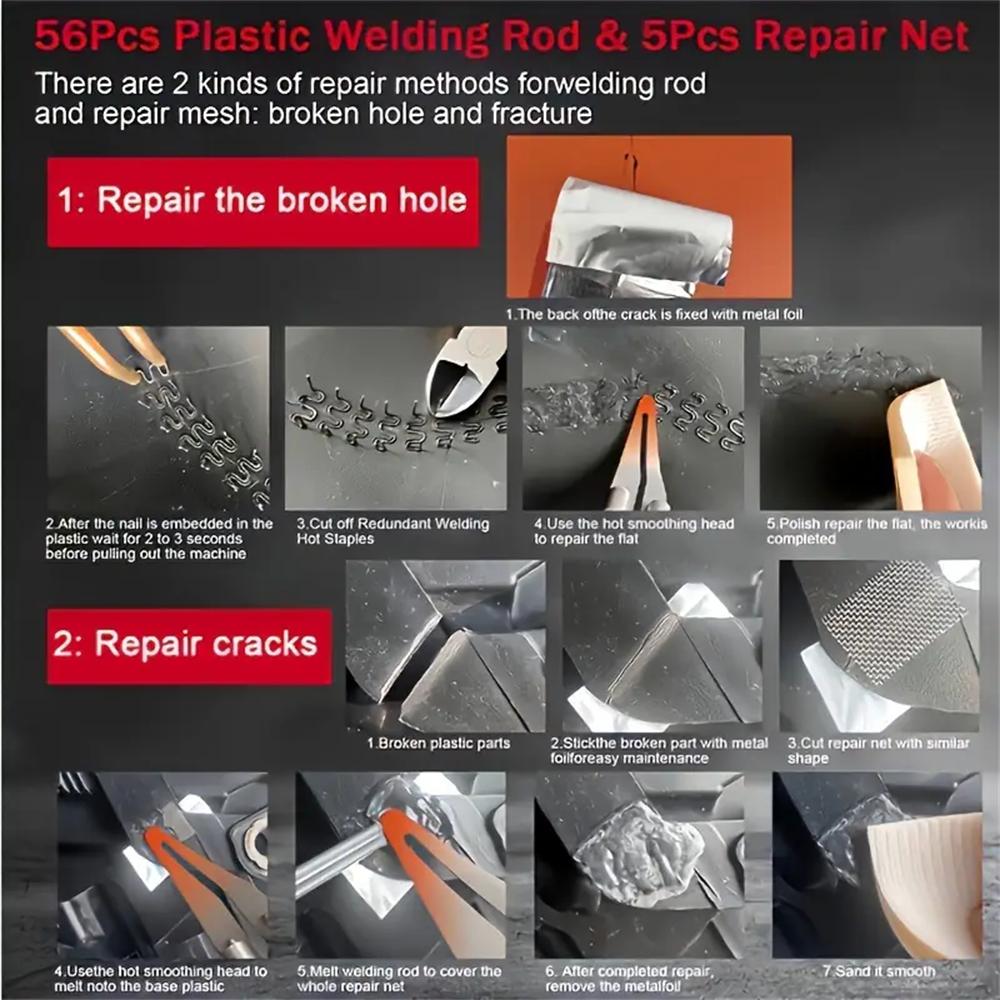 56Pcs Plastic Welding Rod & 5Pcs Repair Net

There are 2 kinds of repair methods forwelding rod and repair mesh: broken hole and fracture

1: Repair the broken hole

1.The back ofthe crack is fixed with metal foil

2.After the nail is embedded in the plastic wait for 2 to 3 seconds before pulling out the machine

3.Cut off Redundant Welding Hot Staples

4.Use the hot smoothing head to repair the flat

5.Polish repair the flat, the workis completed

2: Repair cracks

1.Broken plastic parts

2.Stickthe broken part with metal foilforeasy maintenance

3.Cut repair net with similar shape

4.Usethe hot smoothing head to melt noto the base plastic

5.Melt welding rod to cover the whole repair net

6. After completed repair, remove the metalfoil

7.Sand it smooth