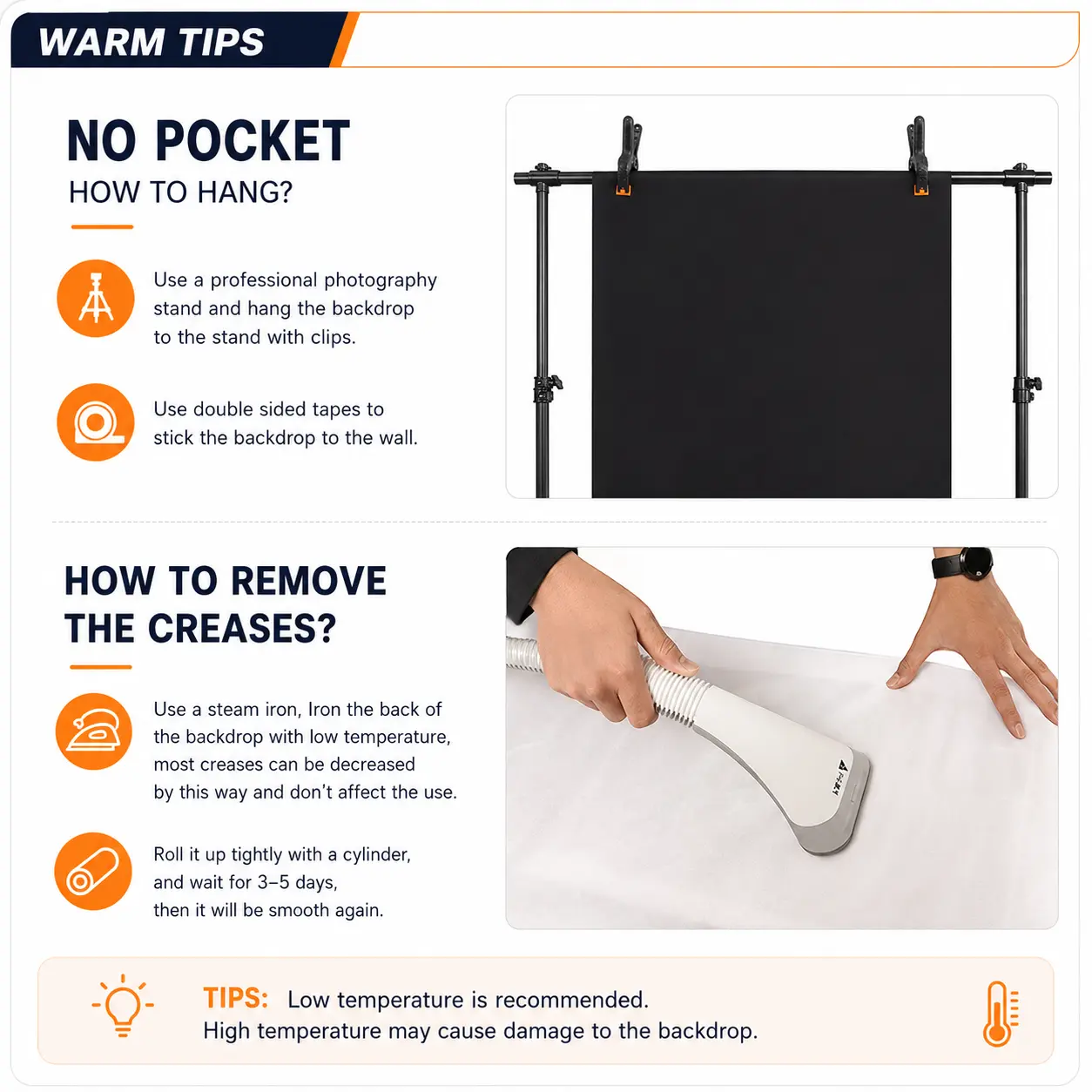 WARM TIPS

NO POCKET

HOW TO HANG?

Use a professional photography stand and hang the backdrop to the stand with clips.

Use double sided tapes to stick the backdrop to the wall.

HOW TO REMOVE THE CREASES?

Use a steam iron, Iron the back of the backdrop with low temperature, most creases can be decreased by this way and don't affect the use.

Roll it up tightly with a cylinder, and wait for 3–5 days, then it will be smooth again.

TIPS: Low temperature is recommended.
High temperature may cause damage to the backdrop.