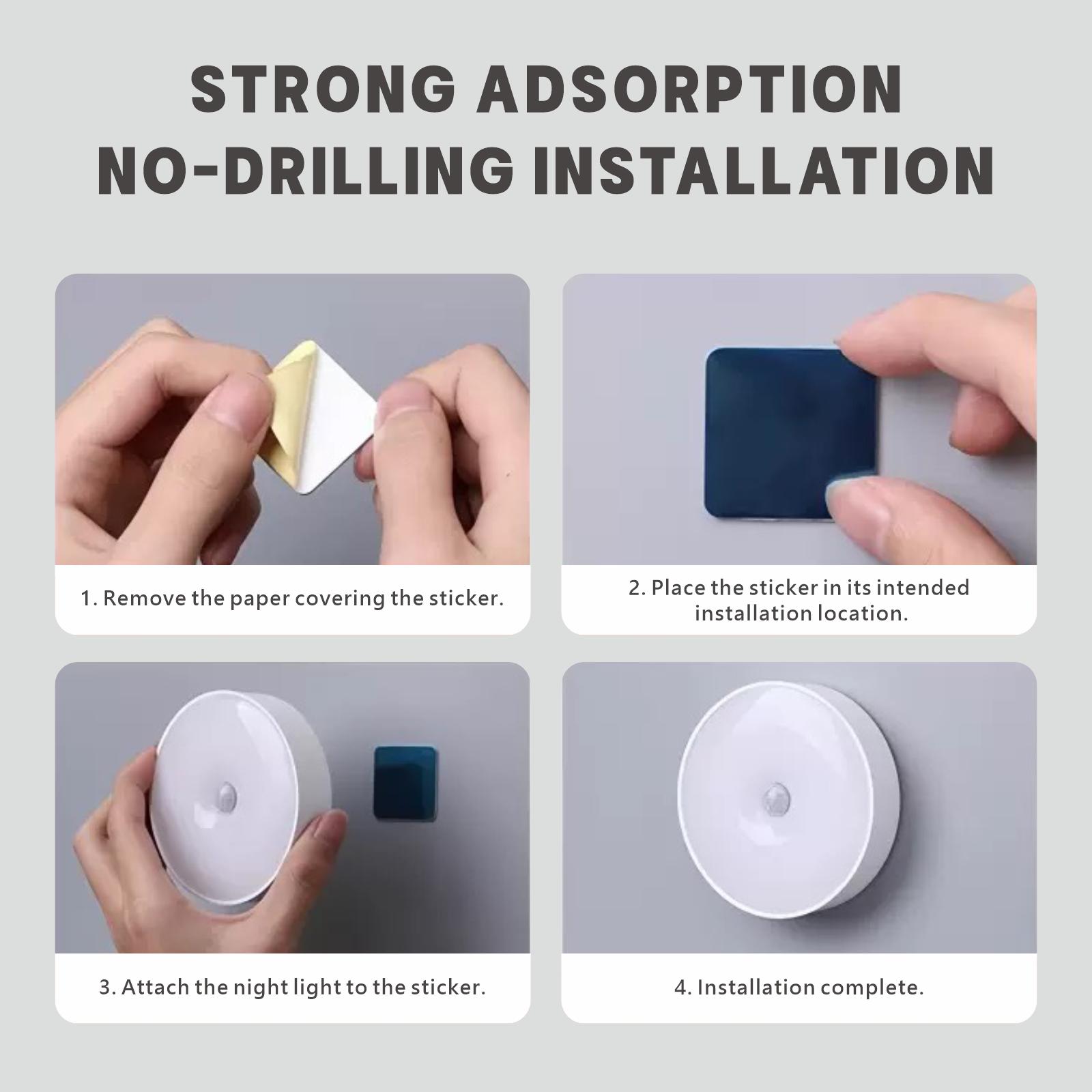 STRONG ADSORPTION
NO-DRILLING INSTALLATION

1. Remove the paper covering the sticker.

2. Place the sticker in its intended installation location.

3. Attach the night light to the sticker.

4. Installation complete.