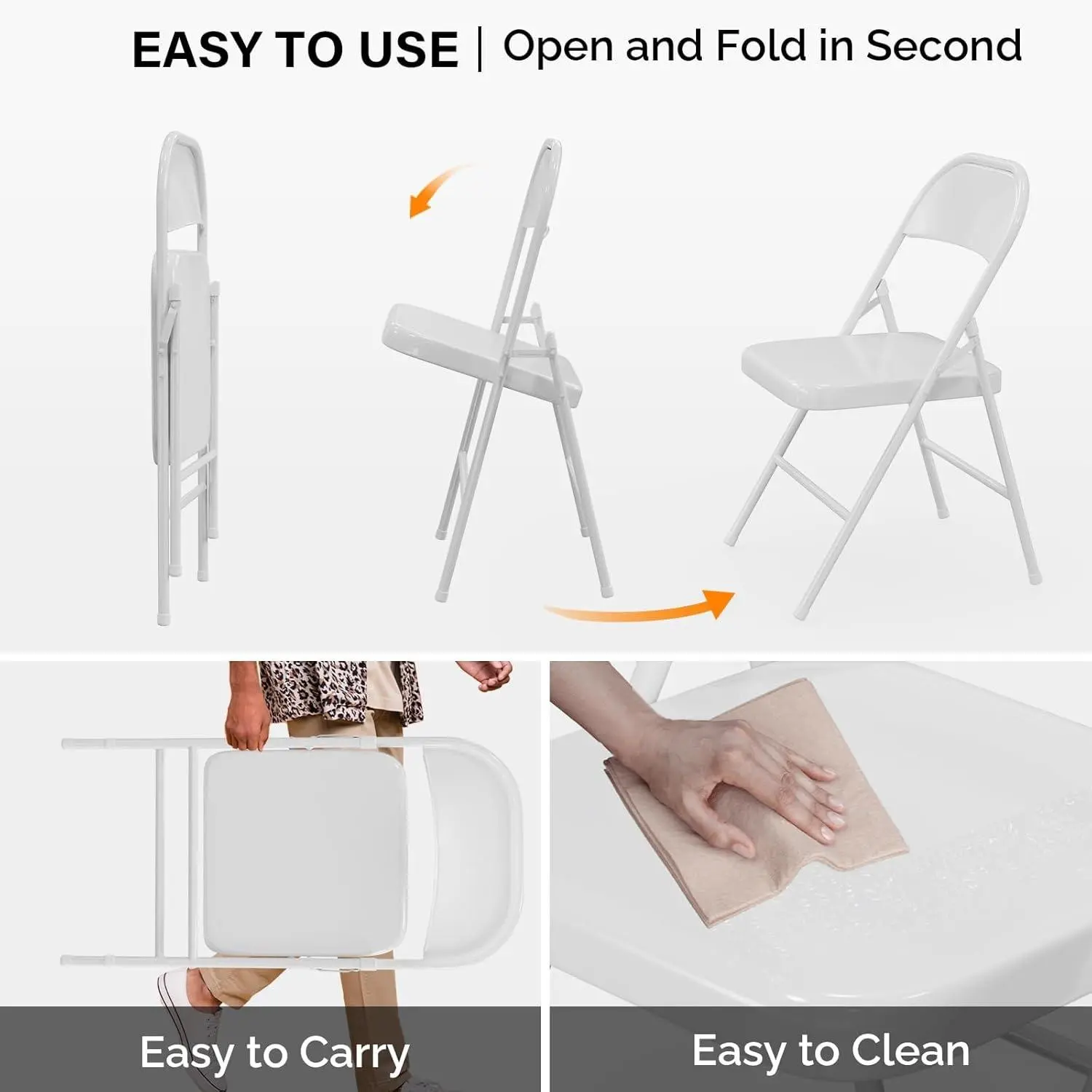 EASY TO USE | Open and Fold in Second

Easy to Carry

Easy to Clean