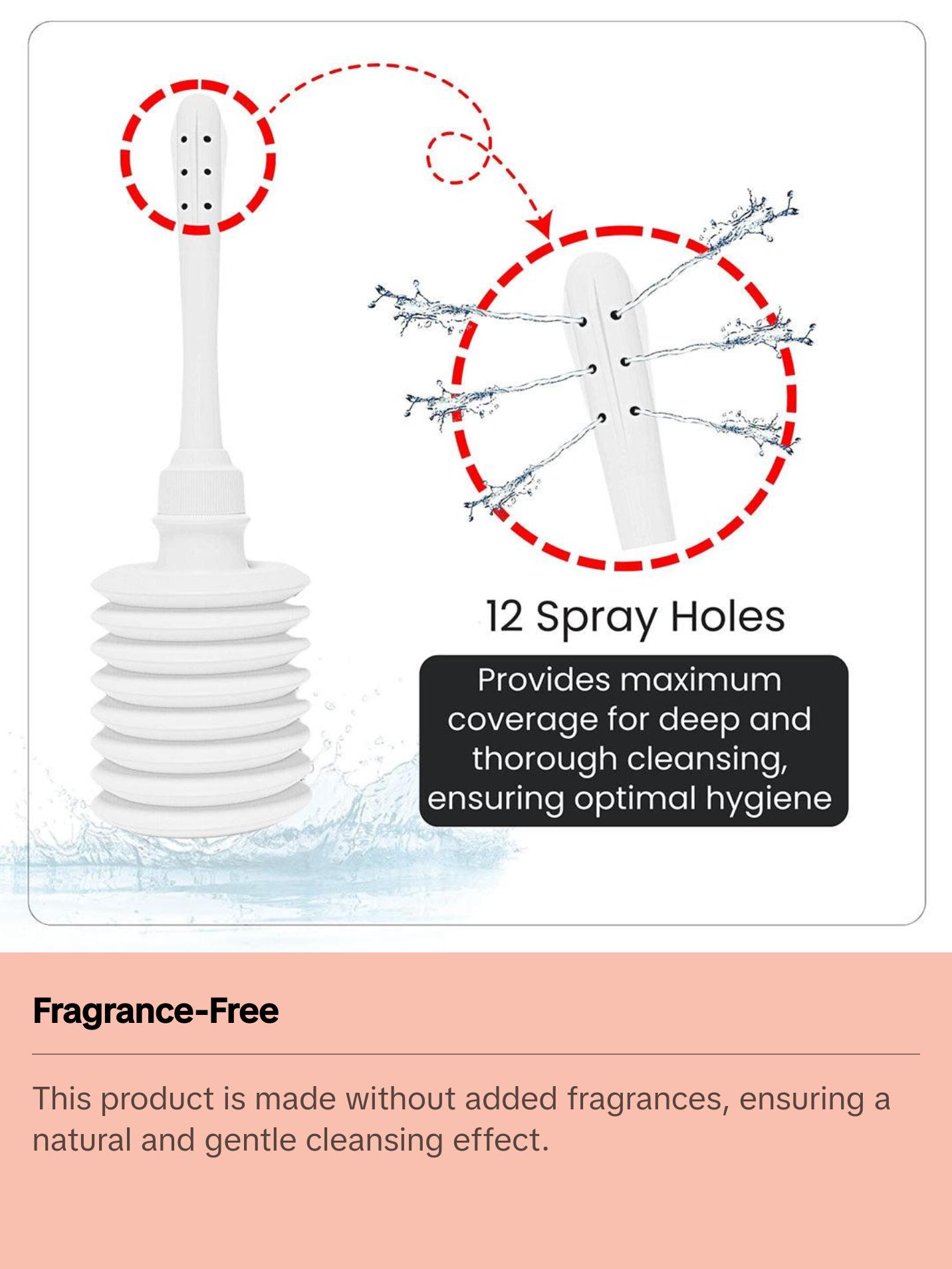 12 Spray Holes

Provides maximum coverage for deep and thorough cleansing, ensuring optimal hygiene

Fragrance-Free

This product is made without added fragrances, ensuring a natural and gentle cleansing effect.