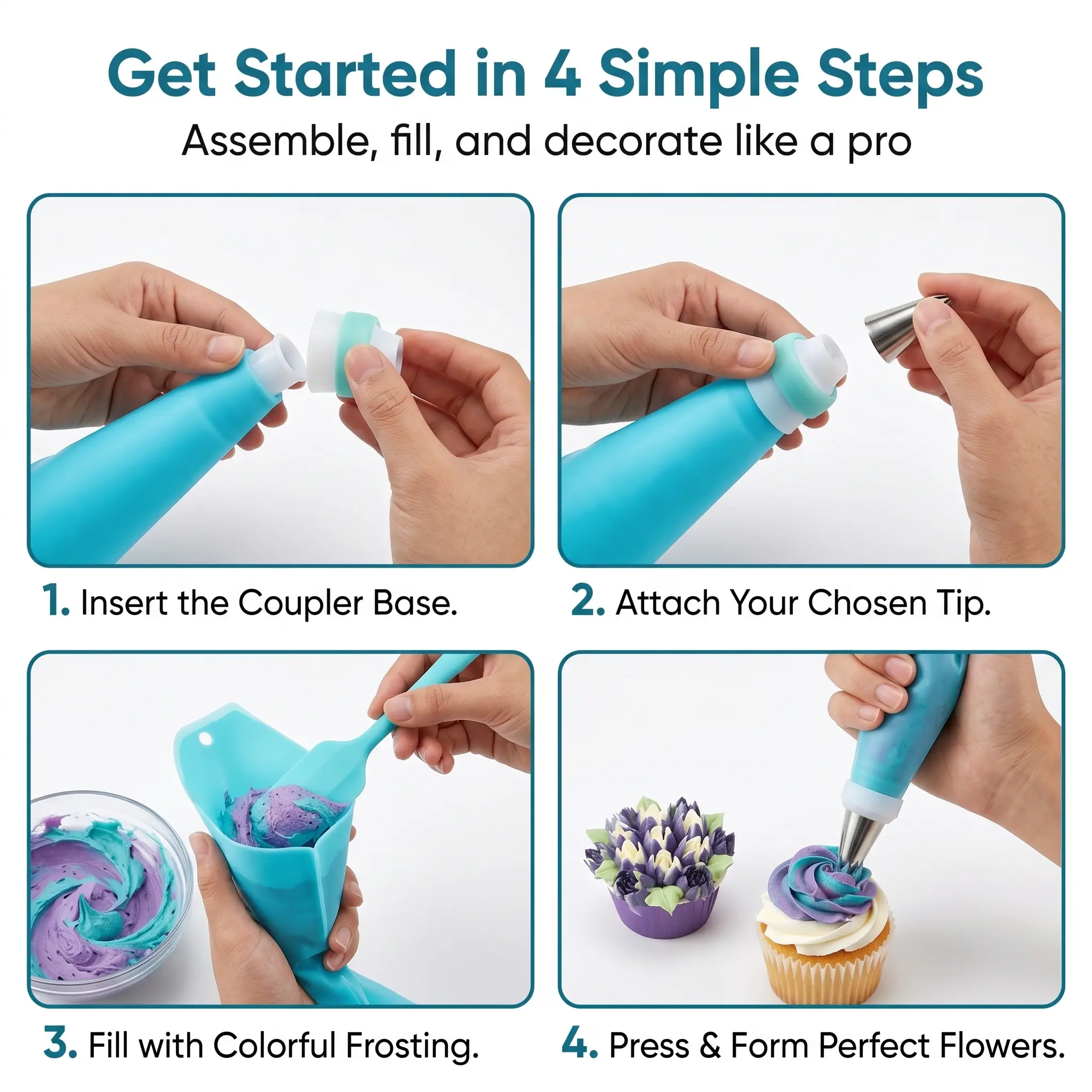 Get Started in 4 Simple Steps

Assemble, fill, and decorate like a pro

1. Insert the Coupler Base.

2. Attach Your Chosen Tip.

3. Fill with Colorful Frosting.

4. Press & Form Perfect Flowers.