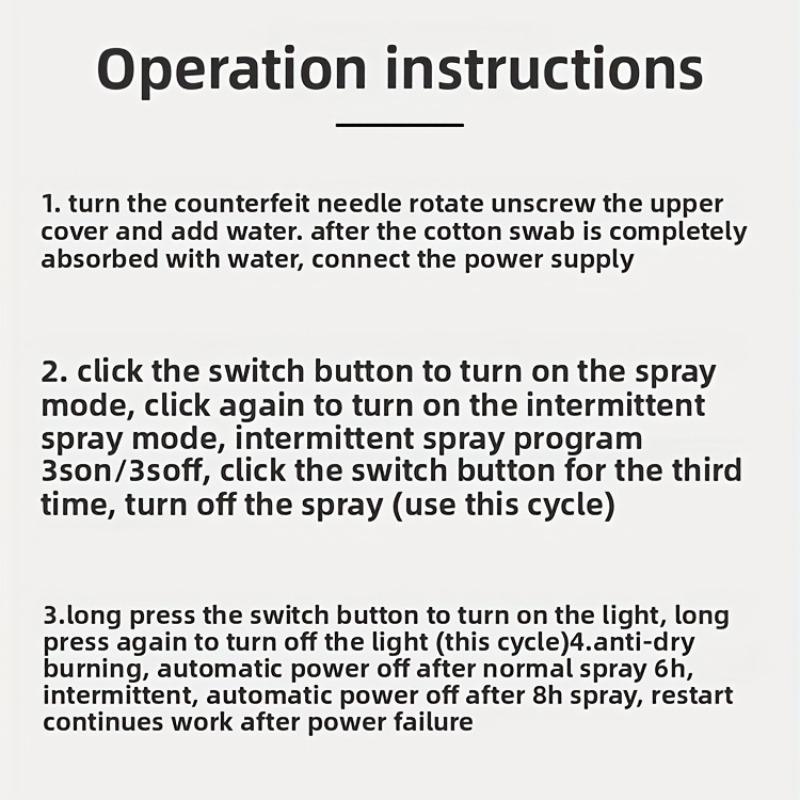 Operation instructions

1. turn the counterfeit needle rotate unscrew the upper cover and add water. after the cotton swab is completely absorbed with water, connect the power supply

2. click the switch button to turn on the spray mode, click again to turn on the intermittent spray mode, intermittent spray program 3son/3soff, click the switch button for the third time, turn off the spray (use this cycle)

3.long press the switch button to turn on the light, long press again to turn off the light (this cycle)4.anti-dry burning, automatic power off after normal spray 6h, intermittent, automatic power off after 8h spray, restart continues work after power failure