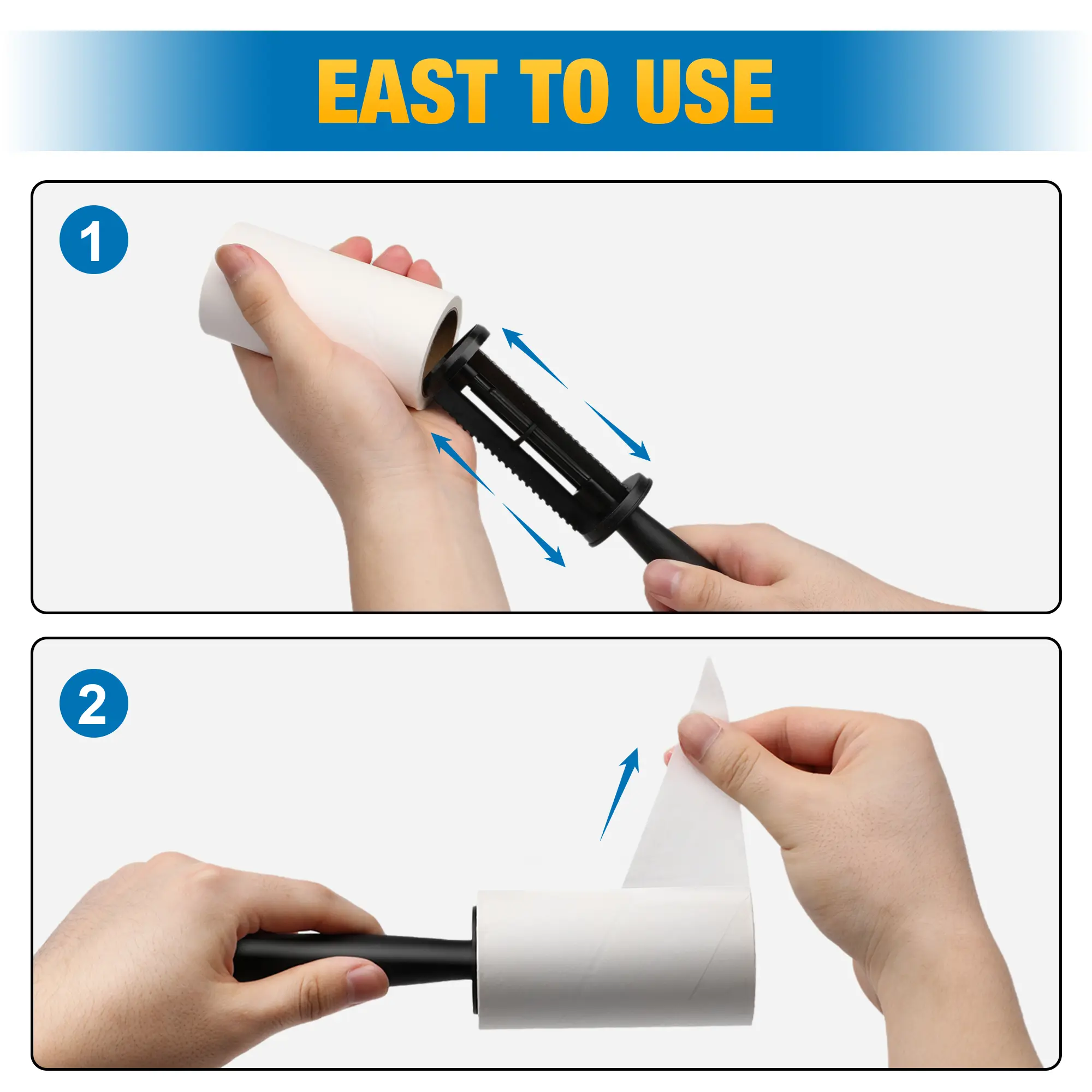 EAST TO USE

1

2