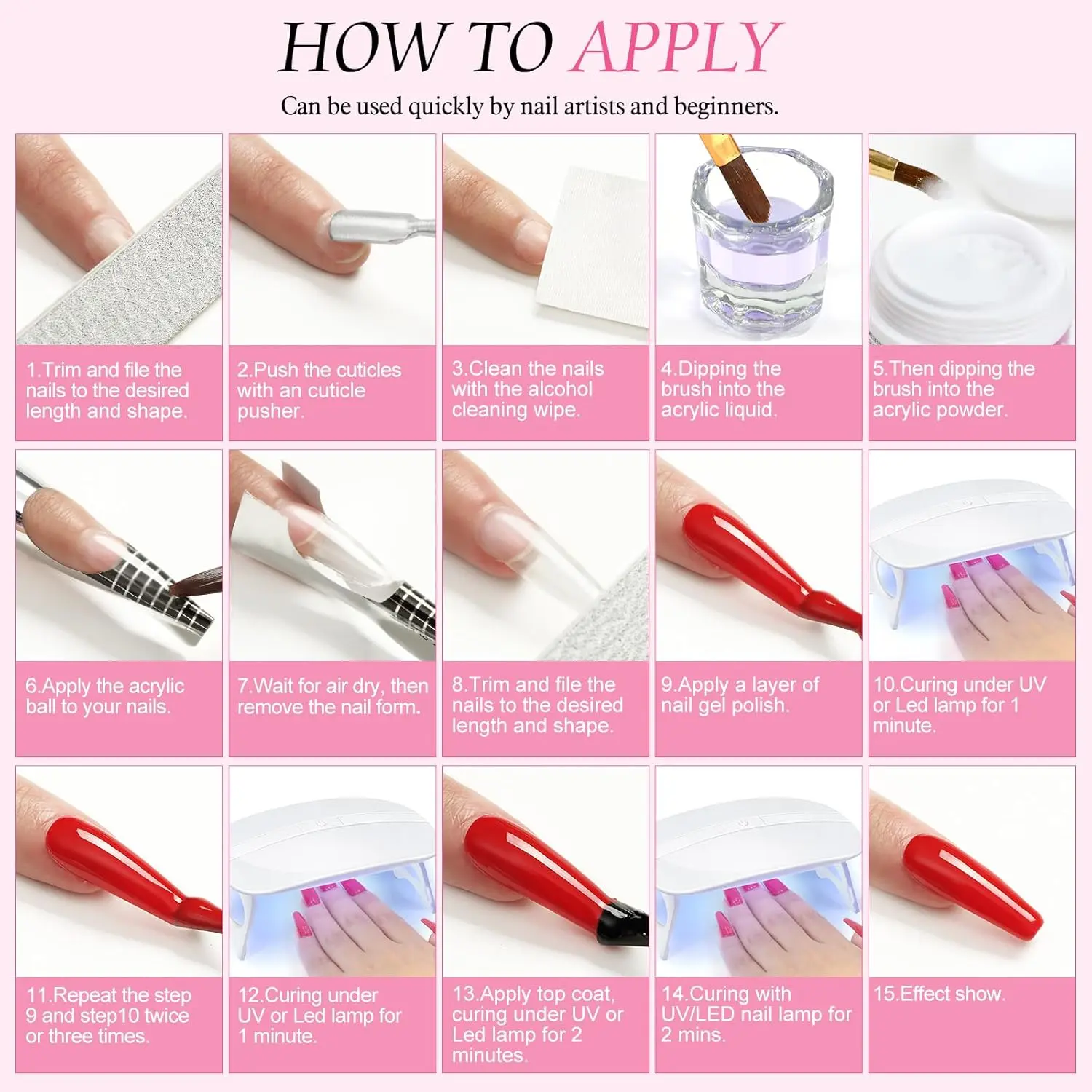 HOW TO APPLY

Can be used quickly by nail artists and beginners.

1.Trim and file the nails to the desired length and shape.

2.Push the cuticles with an cuticle pusher.

3.Clean the nails with the alcohol cleaning wipe.

4.Dipping the brush into the acrylic liquid.

5.Then dipping the brush into the acrylic powder.

6.Apply the acrylic ball to your nails.

7.Wait for air dry, then remove the nail form.

8.Trim and file the nails to the desired length and shape.

9.Apply a layer of nail gel polish.

10.Curing under UV or Led lamp for 1 minute.

11.Repeat the step 9 and step10 twice or three times.

12.Curing under UV or Led lamp for 1 minute.

13.Apply top coat, curing under UV or Led lamp for 2 minutes.

14.Curing with UV/LED nail lamp for 2 mins.

15.Effect show.