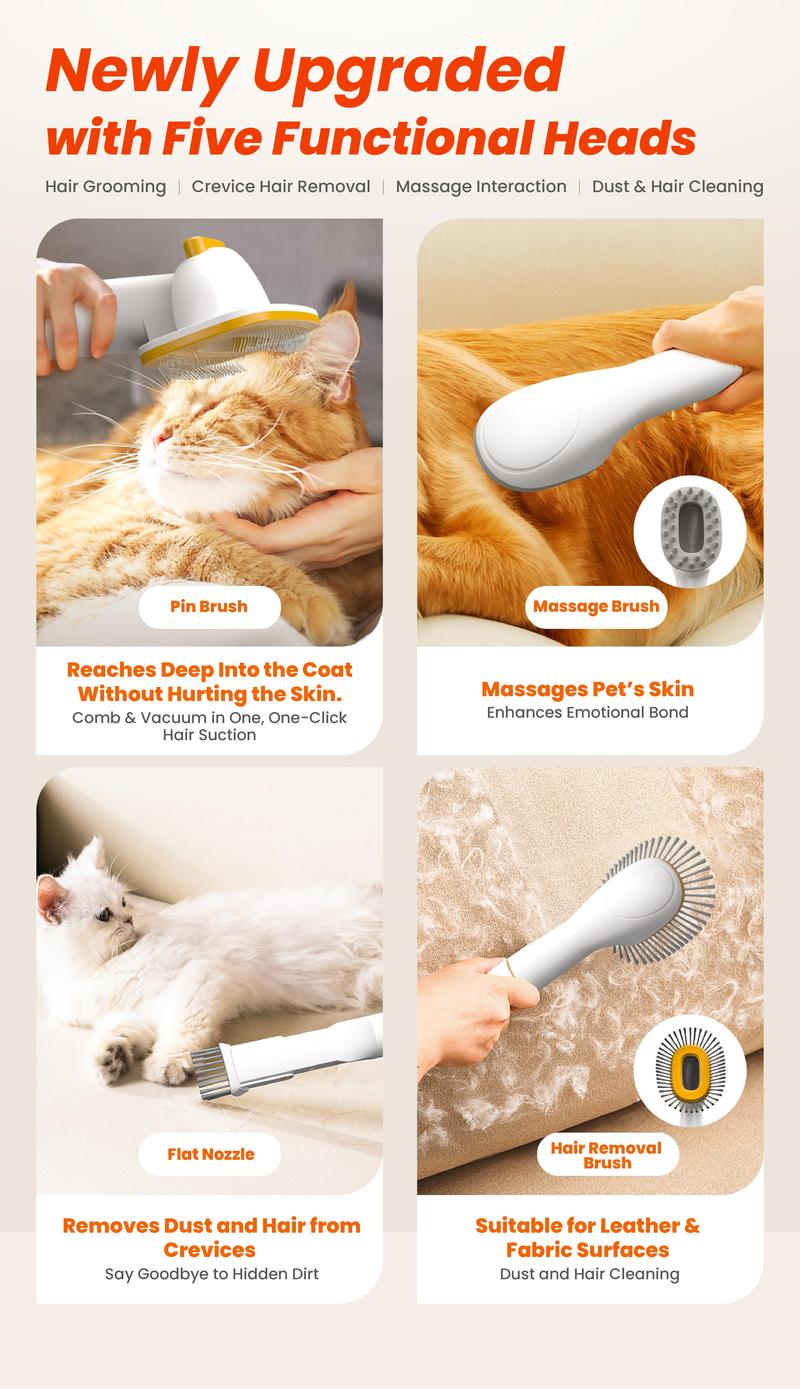 Newly Upgraded with Five Functional Heads

Hair Grooming | Crevice Hair Removal | Massage Interaction | Dust & Hair Cleaning

Pin Brush

Reaches Deep Into the Coat Without Hurting the Skin.
Comb & Vacuum in One, One-Click Hair Suction

Massage Brush

Massages Pet's Skin
Enhances Emotional Bond

Flat Nozzle

Removes Dust and Hair from Crevices
Say Goodbye to Hidden Dirt

Hair Removal Brush

Suitable for Leather & Fabric Surfaces
Dust and Hair Cleaning