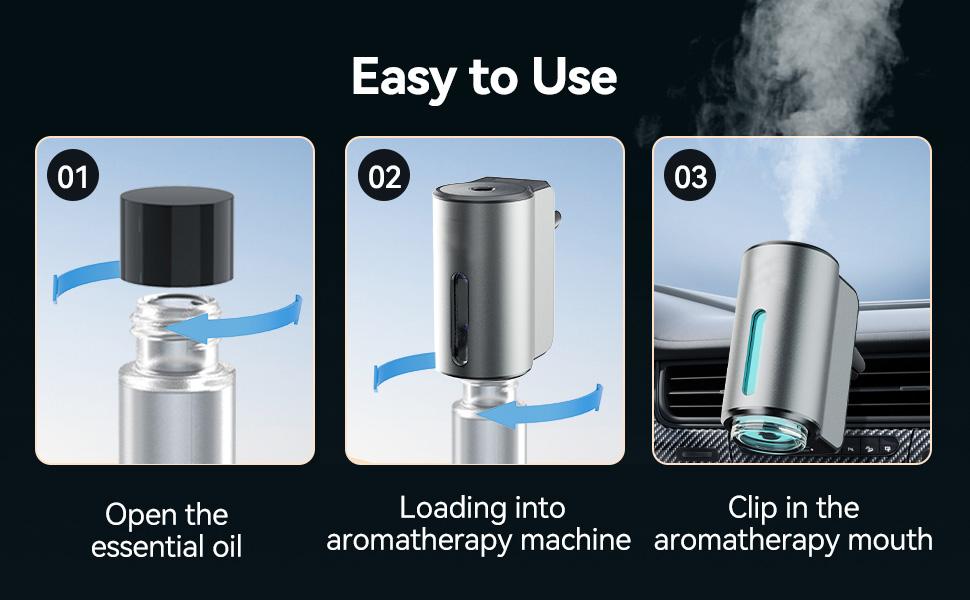 Easy to Use

01

Open the essential oil

02

Loading into aromatherapy machine

03

Clip in the aromatherapy mouth