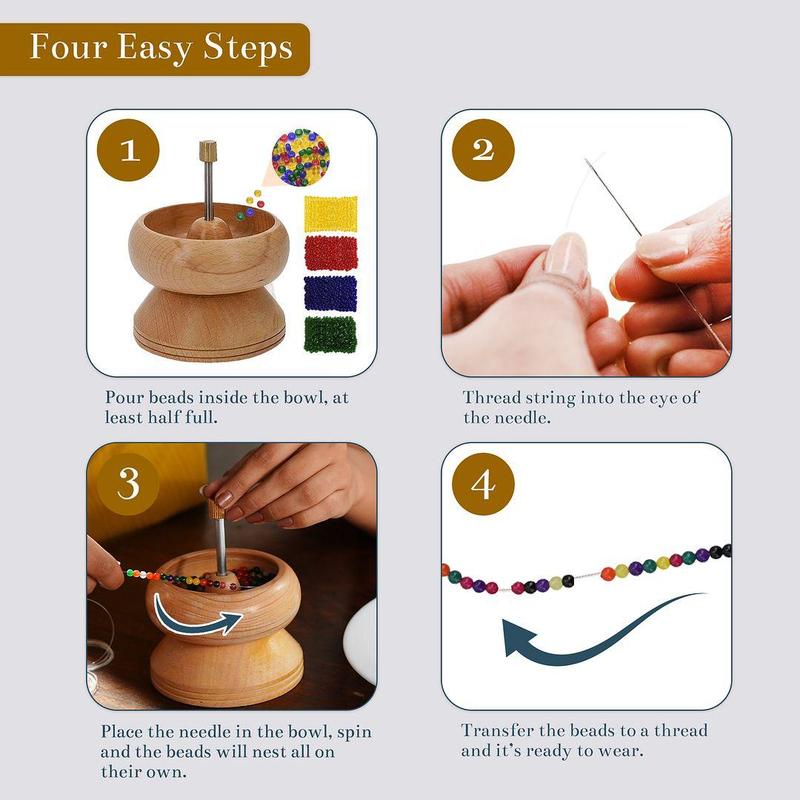 Four Easy Steps

1

Pour beads inside the bowl, at least half full.

2

Thread string into the eye of the needle.

3

Place the needle in the bowl, spin and the beads will nest all on their own.

4

Transfer the beads to a thread and it's ready to wear.