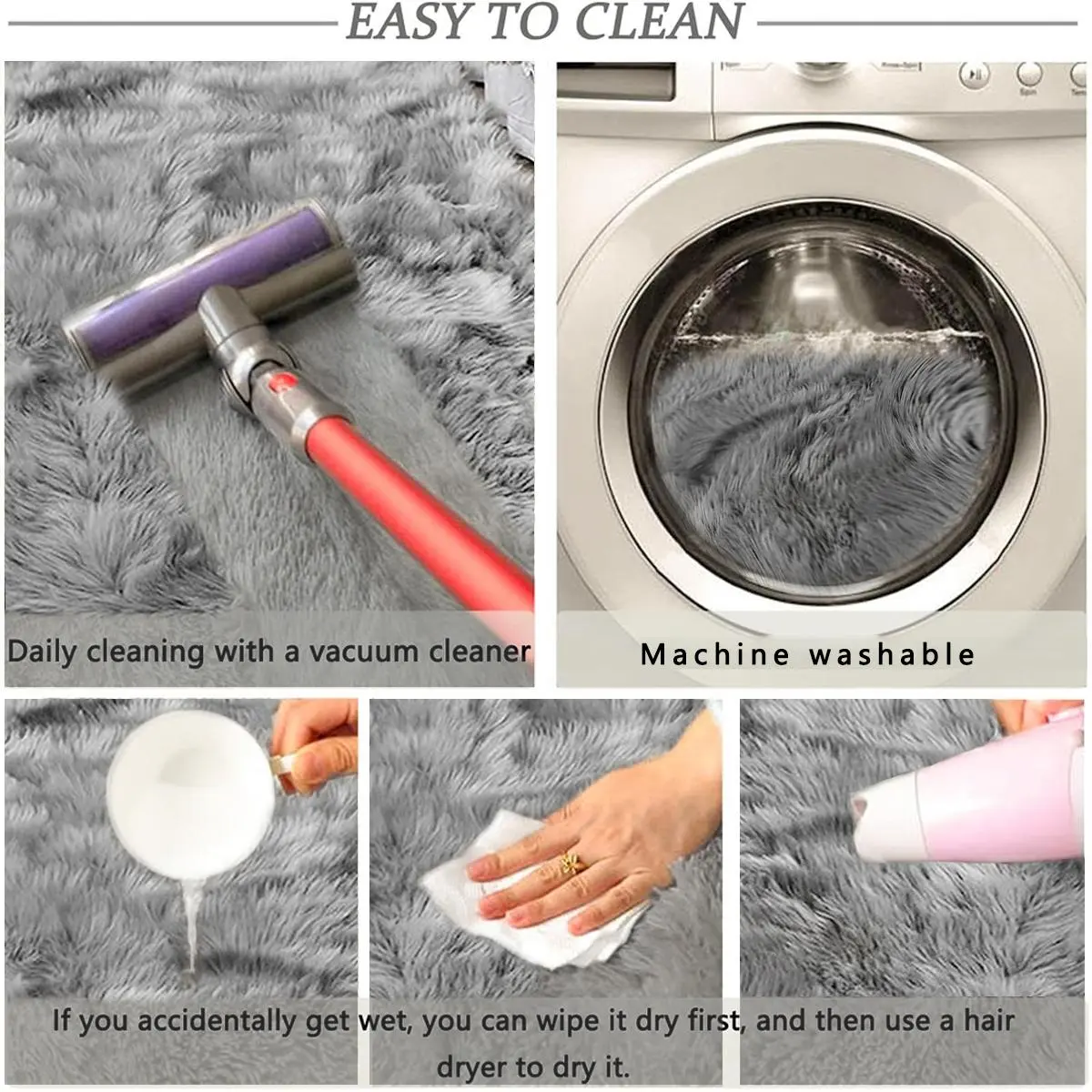 EASY TO CLEAN

Daily cleaning with a vacuum cleaner

Machine washable

If you accidentally get wet, you can wipe it dry first, and then use a hair dryer to dry it.