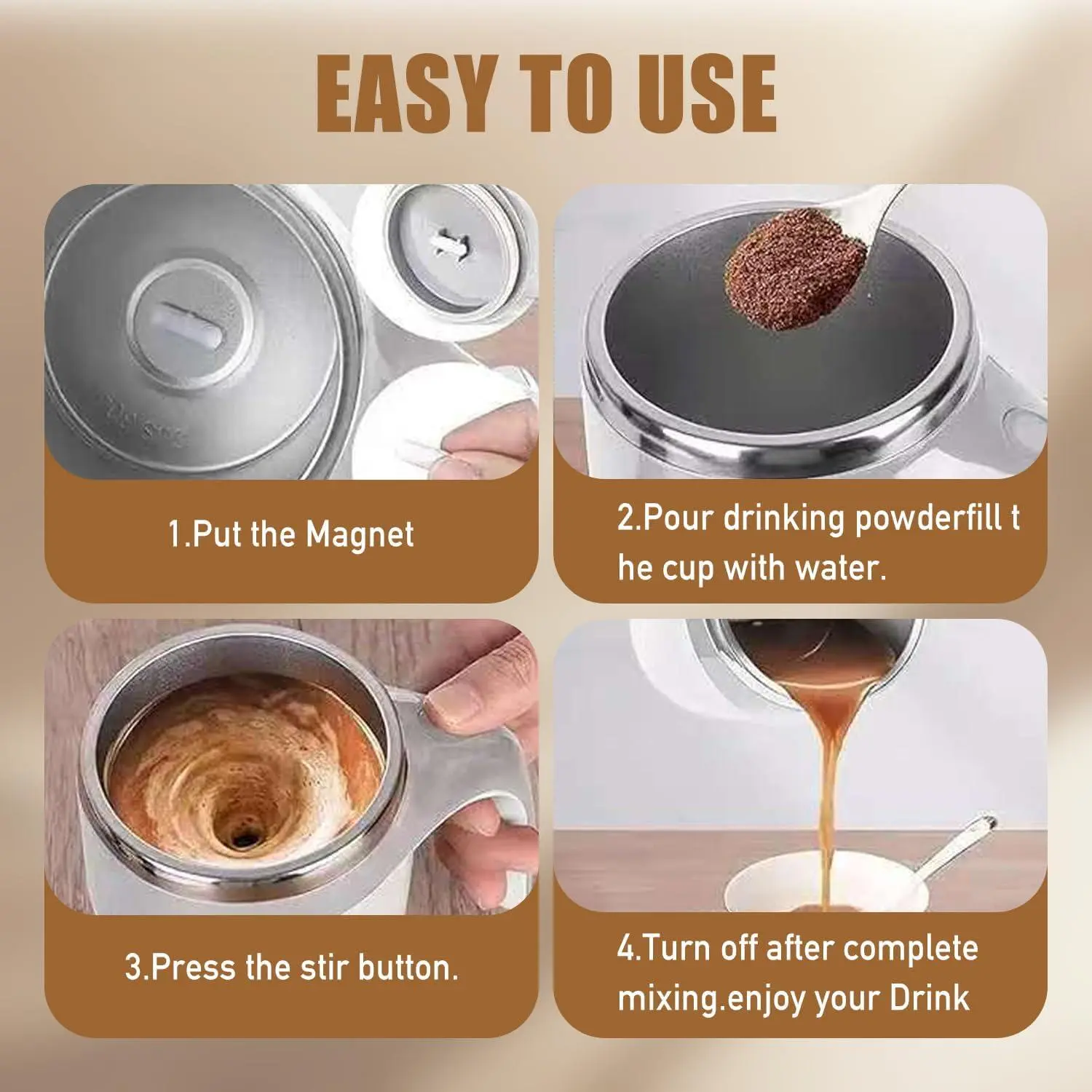 EASY TO USE

1.Put the Magnet

2.Pour drinking powderfill the cup with water.

3.Press the stir button.

4.Turn off after complete mixing.enjoy your Drink