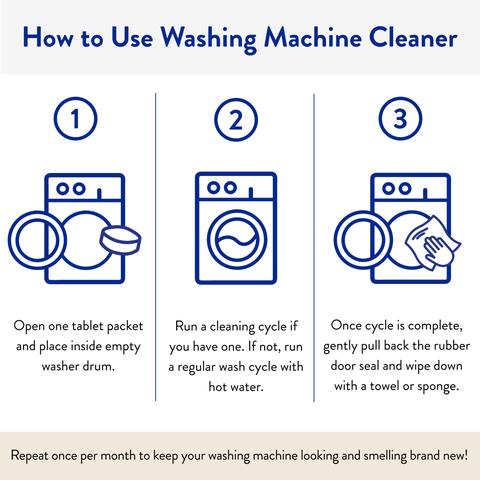 How to Use Washing Machine Cleaner

1

Open one tablet packet and place inside empty washer drum.

2

Run a cleaning cycle if you have one. If not, run a regular wash cycle with hot water.

3

Once cycle is complete, gently pull back the rubber door seal and wipe down with a towel or sponge.

Repeat once per month to keep your washing machine looking and smelling brand new!