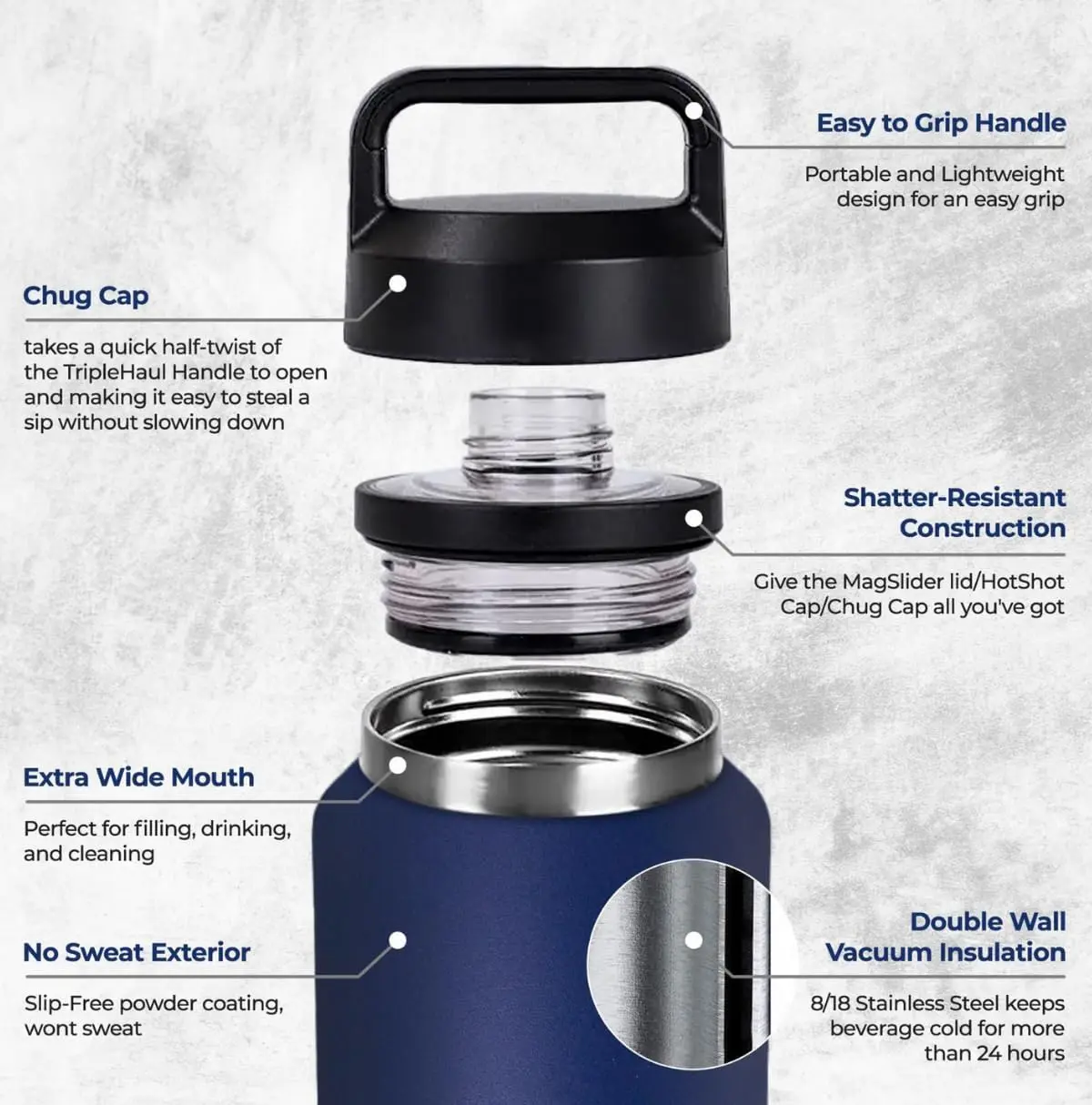 Easy to Grip Handle

Portable and Lightweight design for an easy grip

Chug Cap

takes a quick half-twist of the TripleHaul Handle to open and making it easy to steal a sip without slowing down

Shatter-Resistant Construction

Give the MagSlider lid/HotShot Cap/Chug Cap all you've got

Extra Wide Mouth

Perfect for filling, drinking, and cleaning

No Sweat Exterior

Slip-Free powder coating, wont sweat

Double Wall Vacuum Insulation

8/18 Stainless Steel keeps beverage cold for more than 24 hours