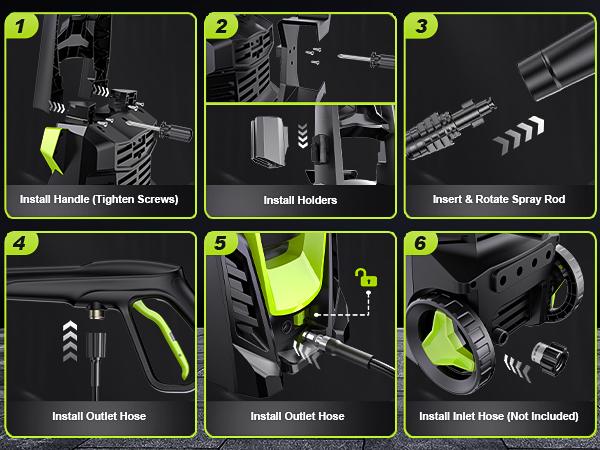 1

Install Handle (Tighten Screws)

2

Install Holders

3

Insert & Rotate Spray Rod

4

Install Outlet Hose

5

Install Outlet Hose

6

Install Inlet Hose (Not Included)