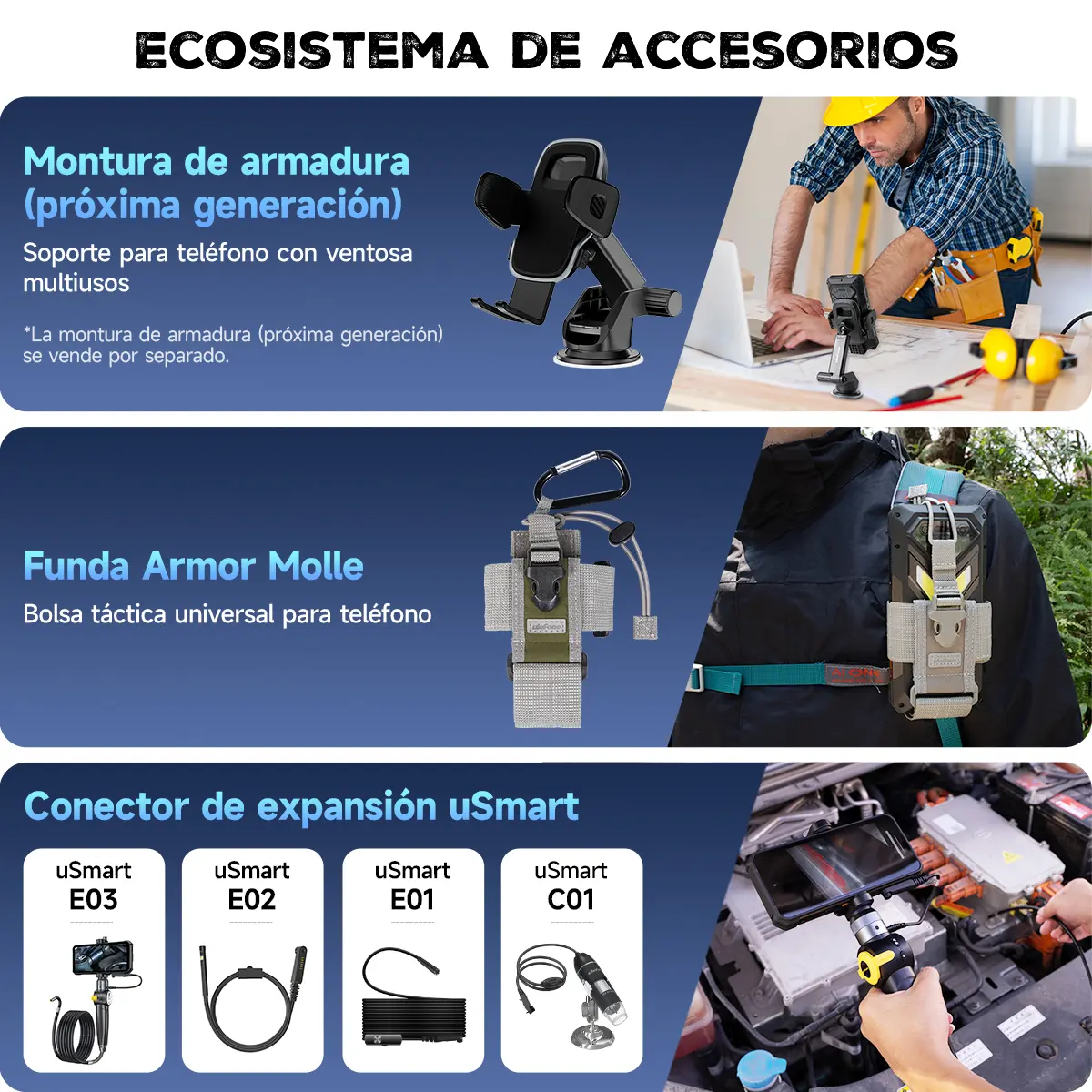 ECOSISTEMA DE ACCESORIOS

Montura de armadura (próxima generación)
Soporte para teléfono con ventosa multiusos

*La montura de armadura (próxima generación) se vende por separado.

Funda Armor Molle
Bolsa táctica universal para teléfono

Conector de expansión uSmart

uSmart E03

uSmart E02

uSmart E01

uSmart C01