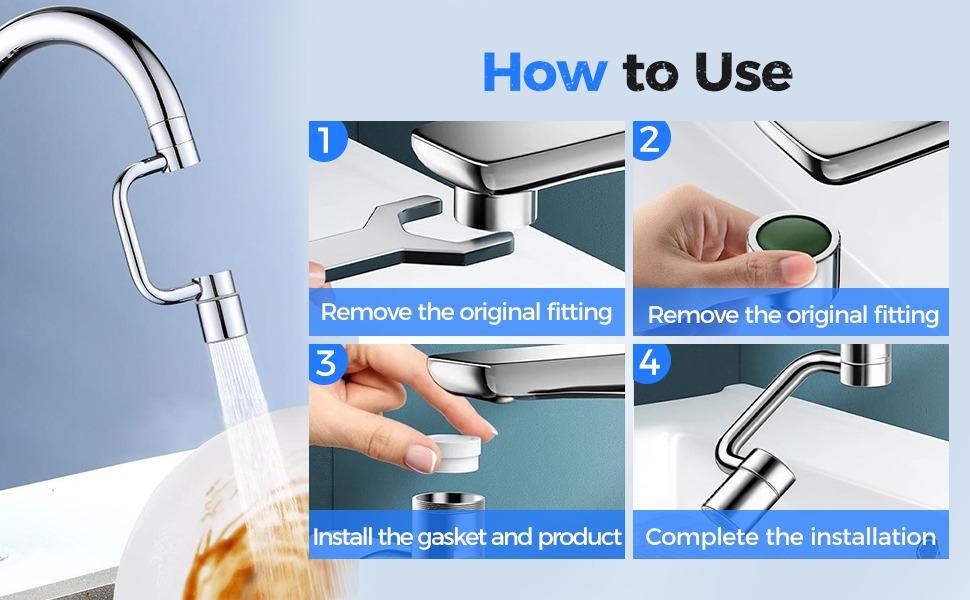 How to Use

1
Remove the original fitting

2
Remove the original fitting

3
Install the gasket and product

4
Complete the installation