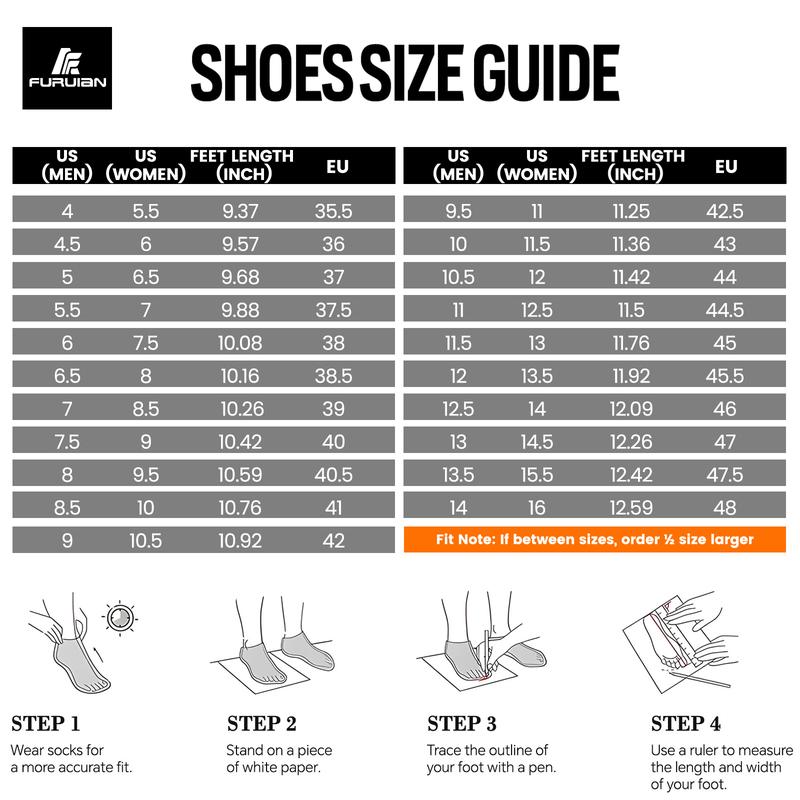 FURUIAN

SHOES SIZE GUIDE

| US (MEN) | US (WOMEN) | FEET LENGTH (INCH) | EU |
|---|---|---|---|
| 4 | 5.5 | 9.37 | 35.5 |
| 4.5 | 6 | 9.57 | 36 |
| 5 | 6.5 | 9.68 | 37 |
| 5.5 | 7 | 9.88 | 37.5 |
| 6 | 7.5 | 10.08 | 38 |
| 6.5 | 8 | 10.16 | 38.5 |
| 7 | 8.5 | 10.26 | 39 |
| 7.5 | 9 | 10.42 | 40 |
| 8 | 9.5 | 10.59 | 40.5 |
| 8.5 | 10 | 10.76 | 41 |
| 9 | 10.5 | 10.92 | 42 |

| US (MEN) | US (WOMEN) | FEET LENGTH (INCH) | EU |
|---|---|---|---|
| 9.5 | 11 | 11.25 | 42.5 |
| 10 | 11.5 | 11.36 | 43 |
| 10.5 | 12 | 11.42 | 44 |
| 11 | 12.5 | 11.5 | 44.5 |
| 11.5 | 13 | 11.76 | 45 |
| 12 | 13.5 | 11.92 | 45.5 |
| 12.5 | 14 | 12.09 | 46 |
| 13 | 14.5 | 12.26 | 47 |
| 13.5 | 15.5 | 12.42 | 47.5 |
| 14 | 16 | 12.59 | 48 |

Fit Note: If between sizes, order ½ size larger

STEP 1
Wear socks for a more accurate fit.

STEP 2
Stand on a piece of white paper.

STEP 3
Trace the outline of your foot with a pen.

STEP 4
Use a ruler to measure the length and width of your foot.