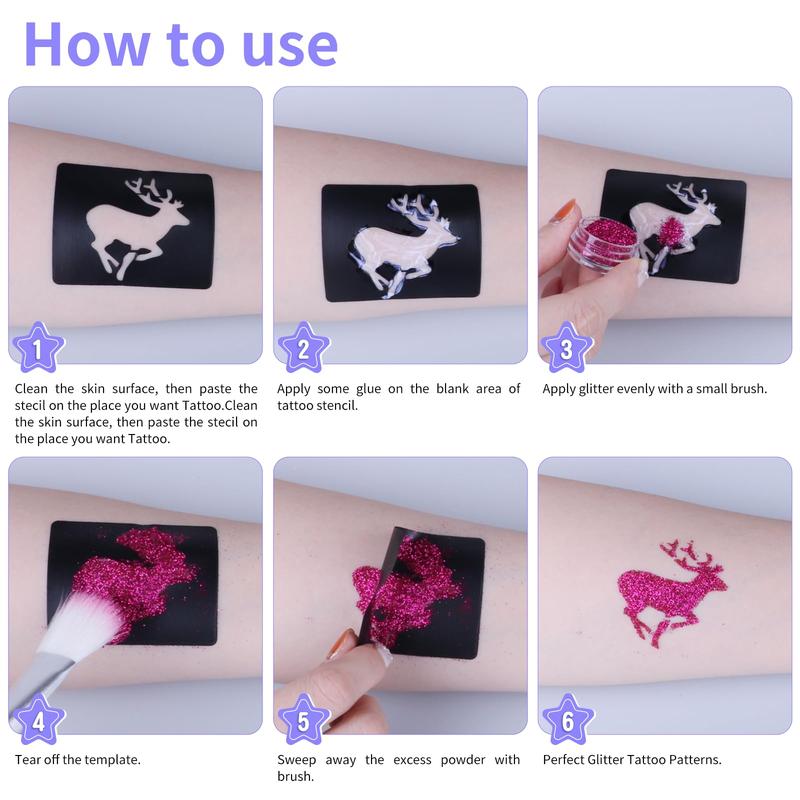 How to use

1

Clean the skin surface, then paste the stecil on the place you want Tattoo.Clean the skin surface, then paste the stecil on the place you want Tattoo.

2

Apply some glue on the blank area of tattoo stencil.

3

Apply glitter evenly with a small brush.

4

Tear off the template.

5

Sweep away the excess powder with brush.

6

Perfect Glitter Tattoo Patterns.