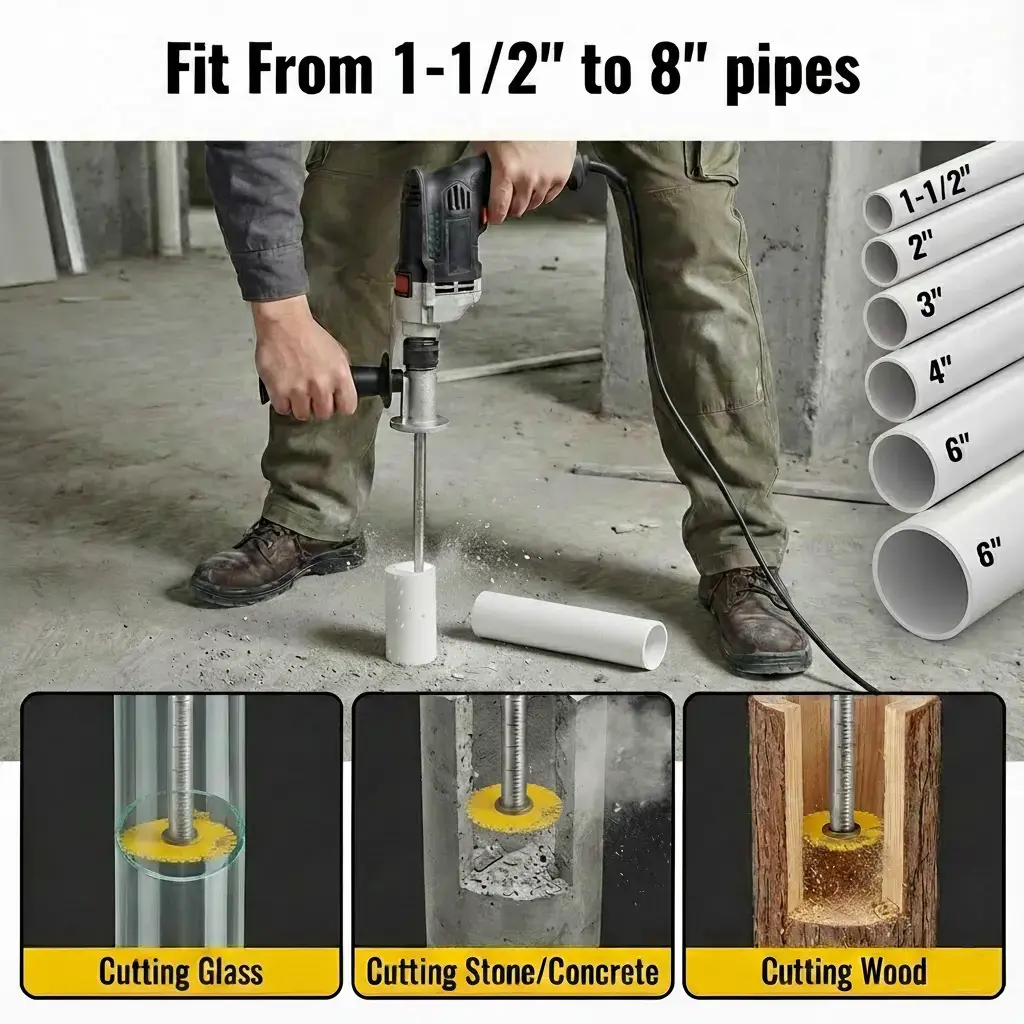 Fit From 1-1/2" to 8" pipes

1-1/2"
2"
3"
4"
6"
6"

Cutting Glass

Cutting Stone/Concrete

Cutting Wood