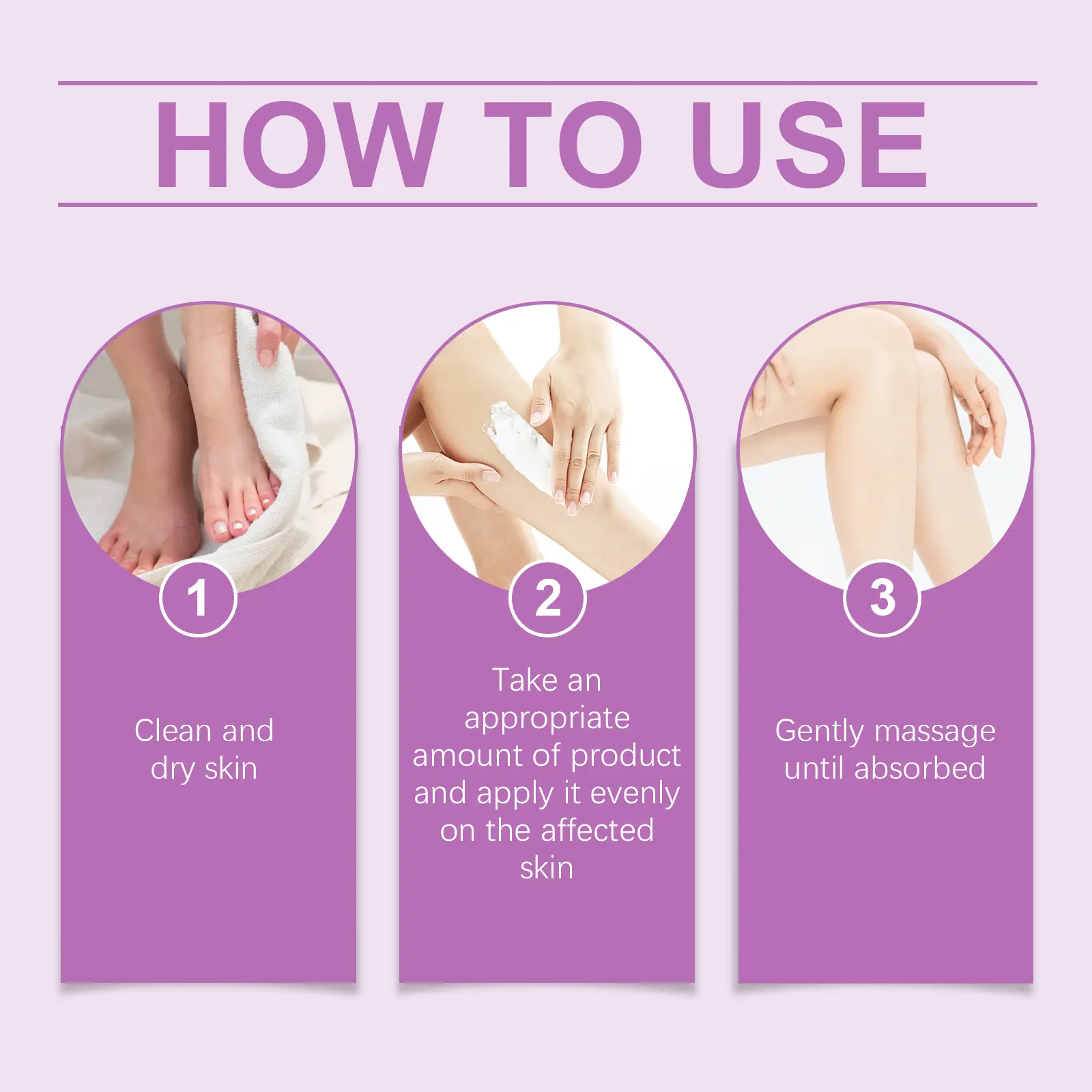 HOW TO USE

1

Clean and dry skin

2

Take an appropriate amount of product and apply it evenly on the affected skin

3

Gently massage until absorbed