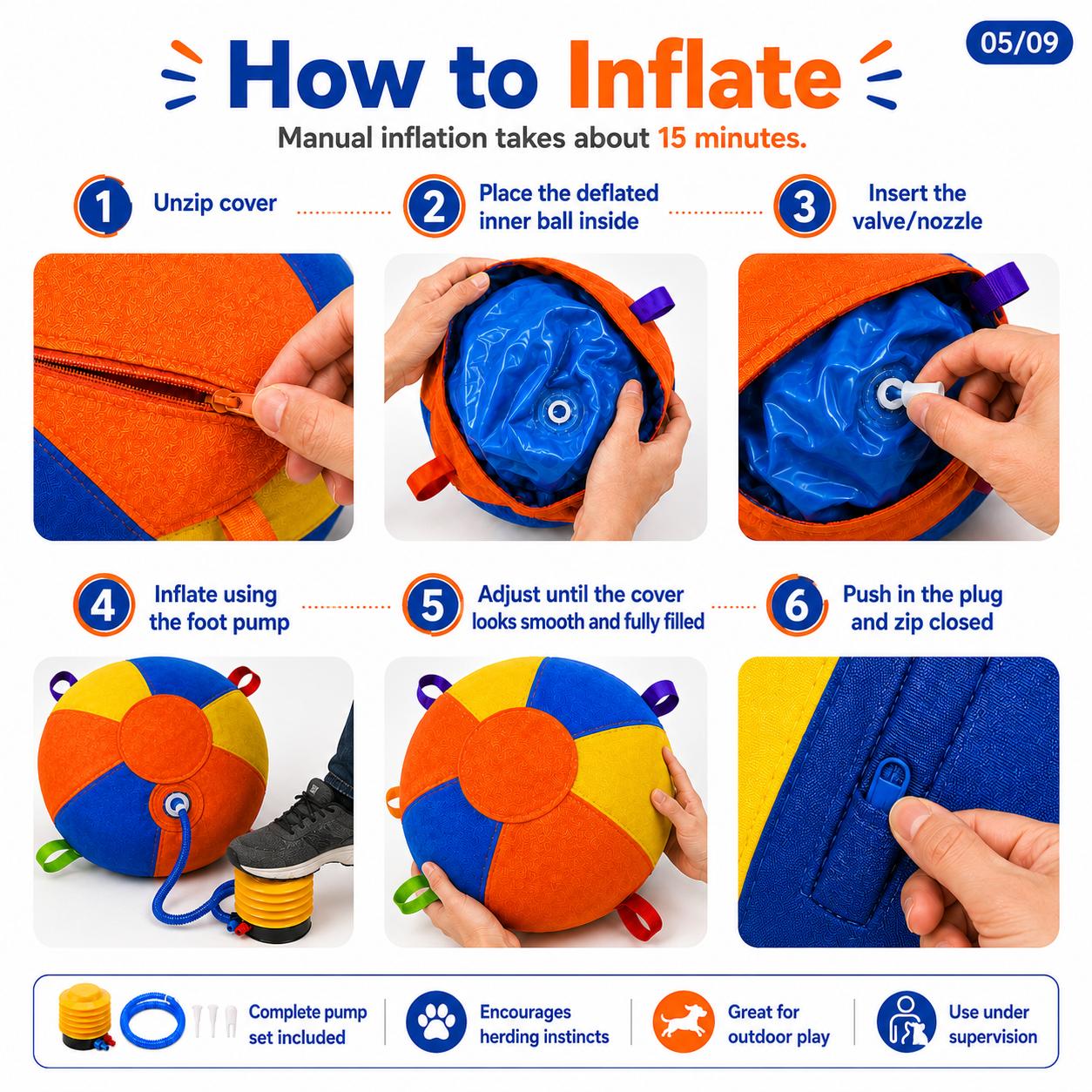 How to Inflate

05/09

Manual inflation takes about 15 minutes.

1 Unzip cover

2 Place the deflated inner ball inside

3 Insert the valve/nozzle

4 Inflate using the foot pump

5 Adjust until the cover looks smooth and fully filled

6 Push in the plug and zip closed

Complete pump set included

Encourages herding instincts

Great for outdoor play

Use under supervision