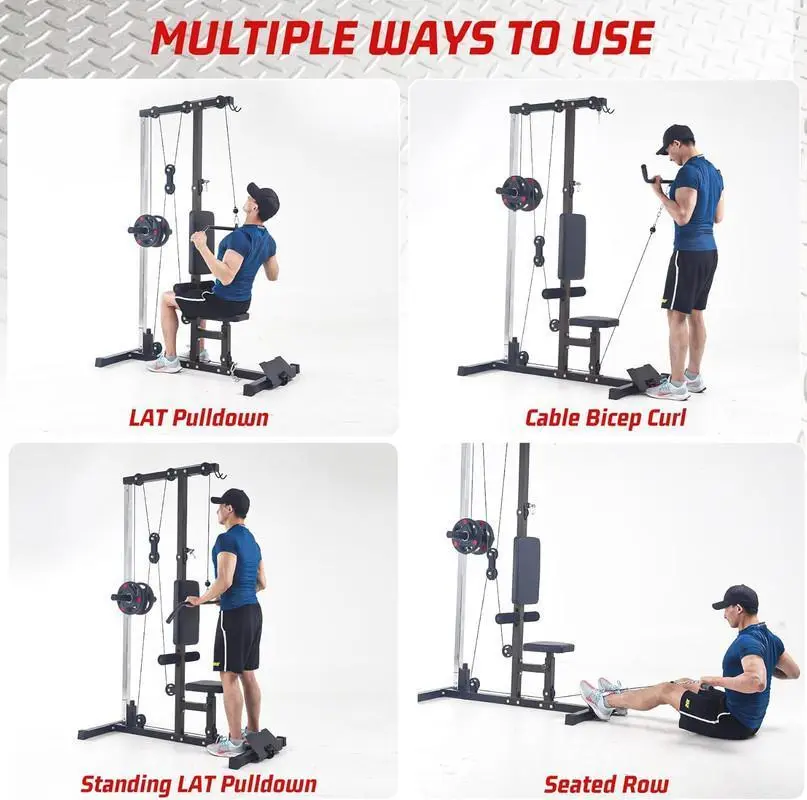 MULTIPLE WAYS TO USE

LAT Pulldown

Cable Bicep Curl

Standing LAT Pulldown

Seated Row