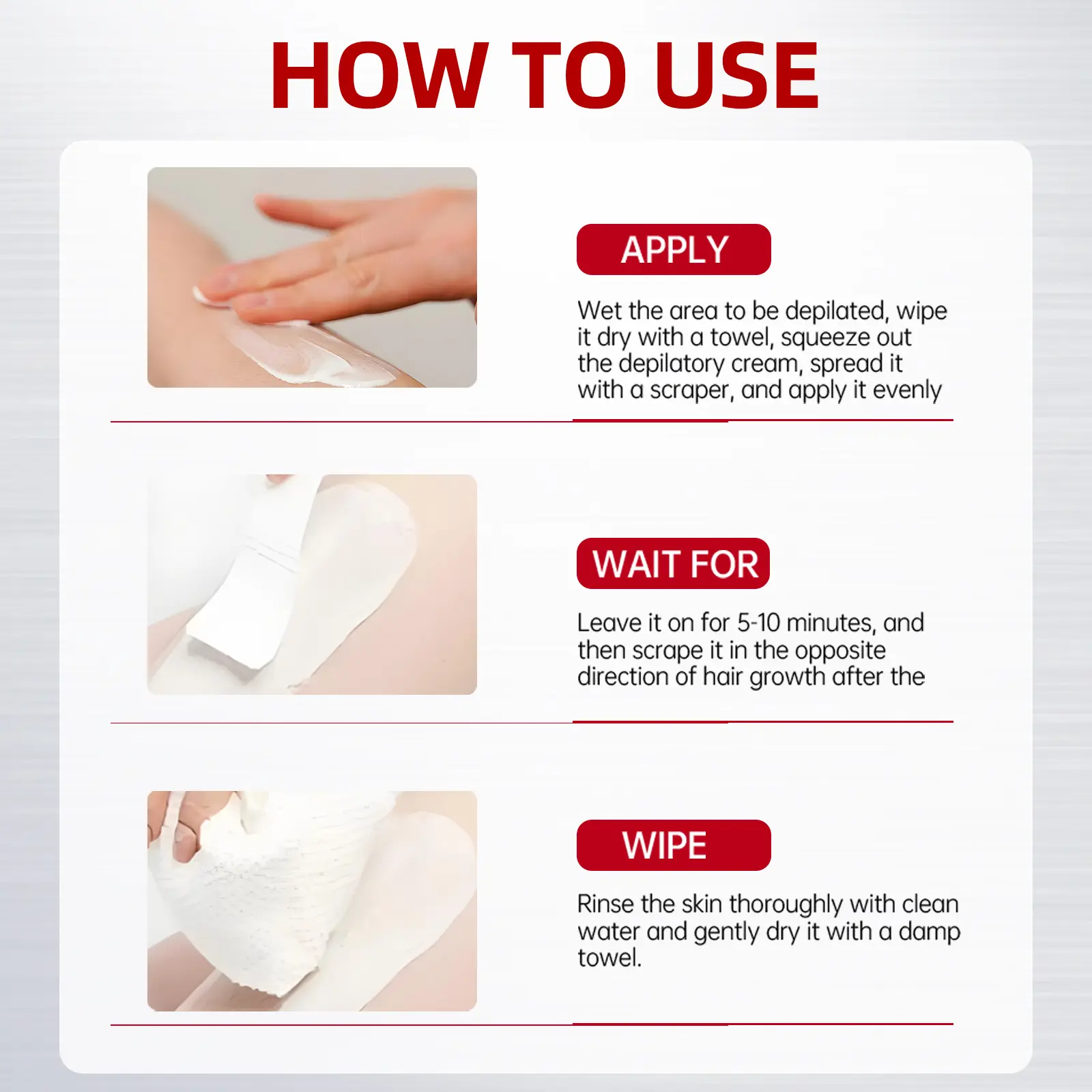 HOW TO USE

APPLY

Wet the area to be depilated, wipe it dry with a towel, squeeze out the depilatory cream, spread it with a scraper, and apply it evenly

WAIT FOR

Leave it on for 5-10 minutes, and then scrape it in the opposite direction of hair growth after the

WIPE

Rinse the skin thoroughly with clean water and gently dry it with a damp towel.