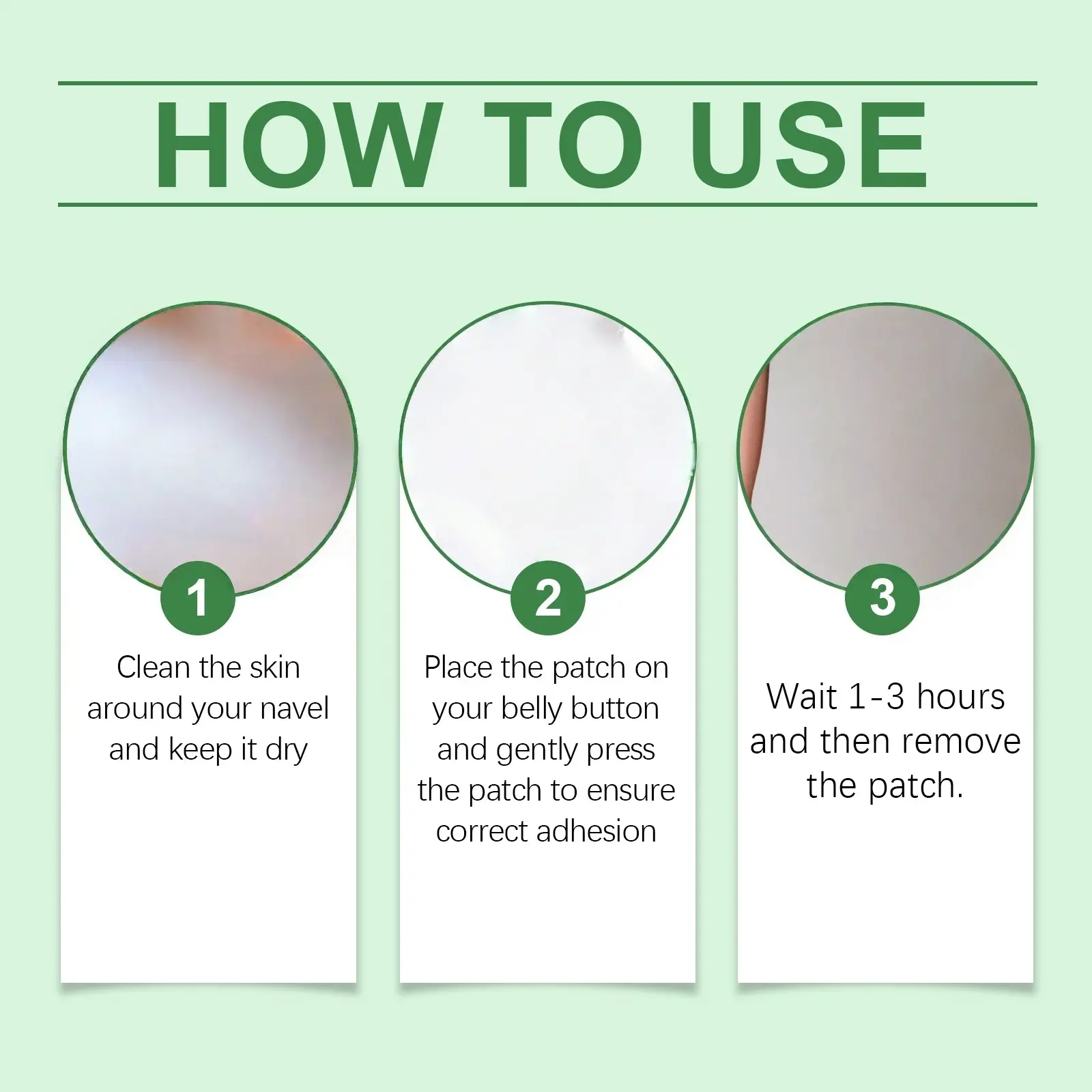 HOW TO USE

1

Clean the skin around your navel and keep it dry

2

Place the patch on your belly button and gently press the patch to ensure correct adhesion

3

Wait 1-3 hours and then remove the patch.