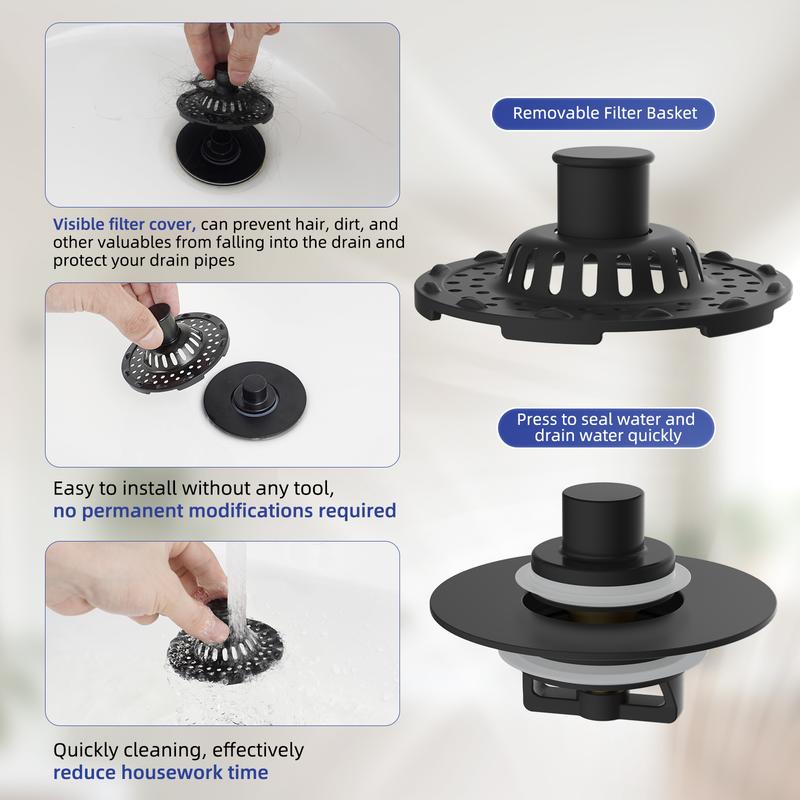 Visible filter cover, can prevent hair, dirt, and other valuables from falling into the drain and protect your drain pipes

Easy to install without any tool, no permanent modifications required

Quickly cleaning, effectively reduce housework time

Removable Filter Basket

Press to seal water and drain water quickly