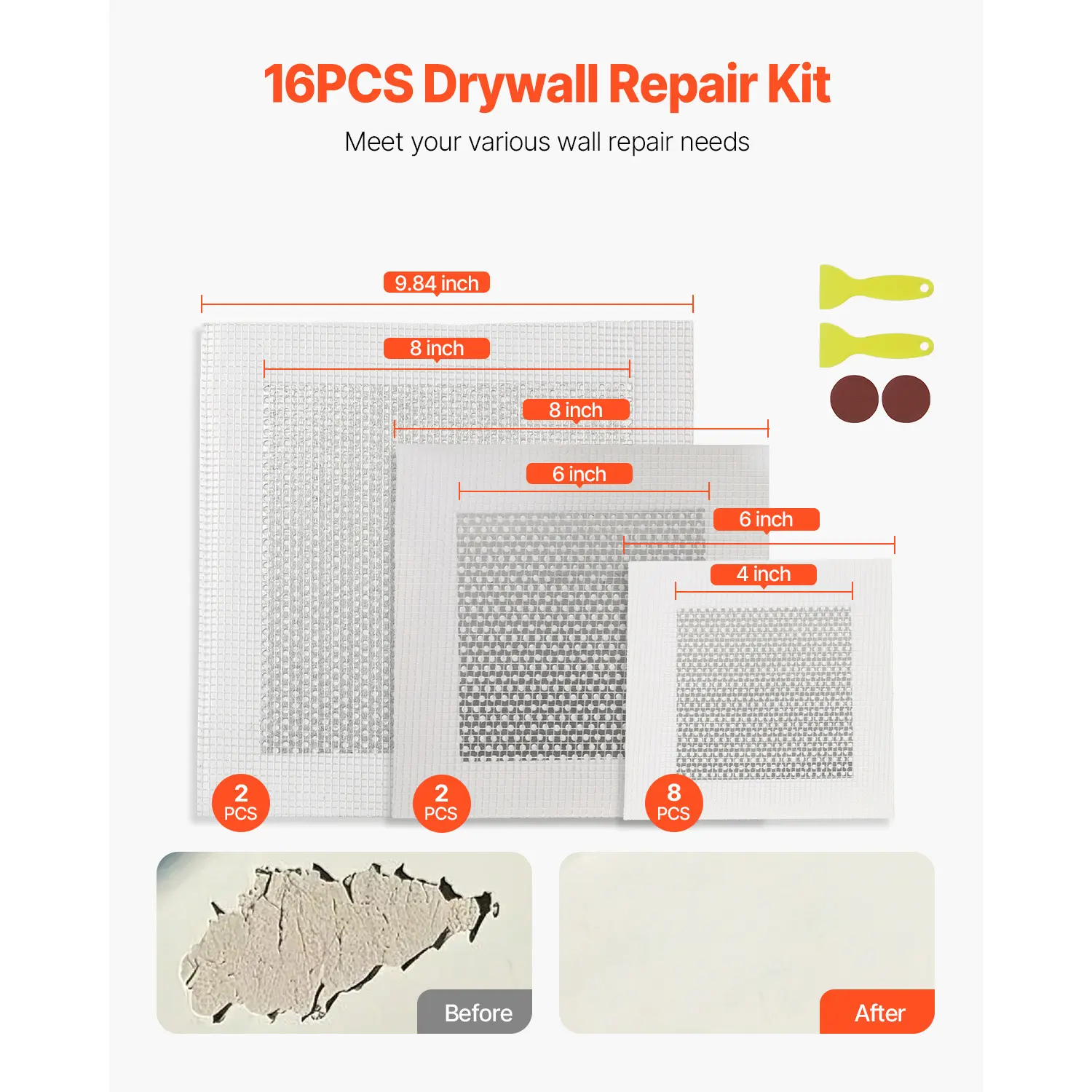 16PCS Drywall Repair Kit

Meet your various wall repair needs

9.84 inch

8 inch

8 inch

6 inch

6 inch

4 inch

2 PCS

2 PCS

8 PCS

Before

After