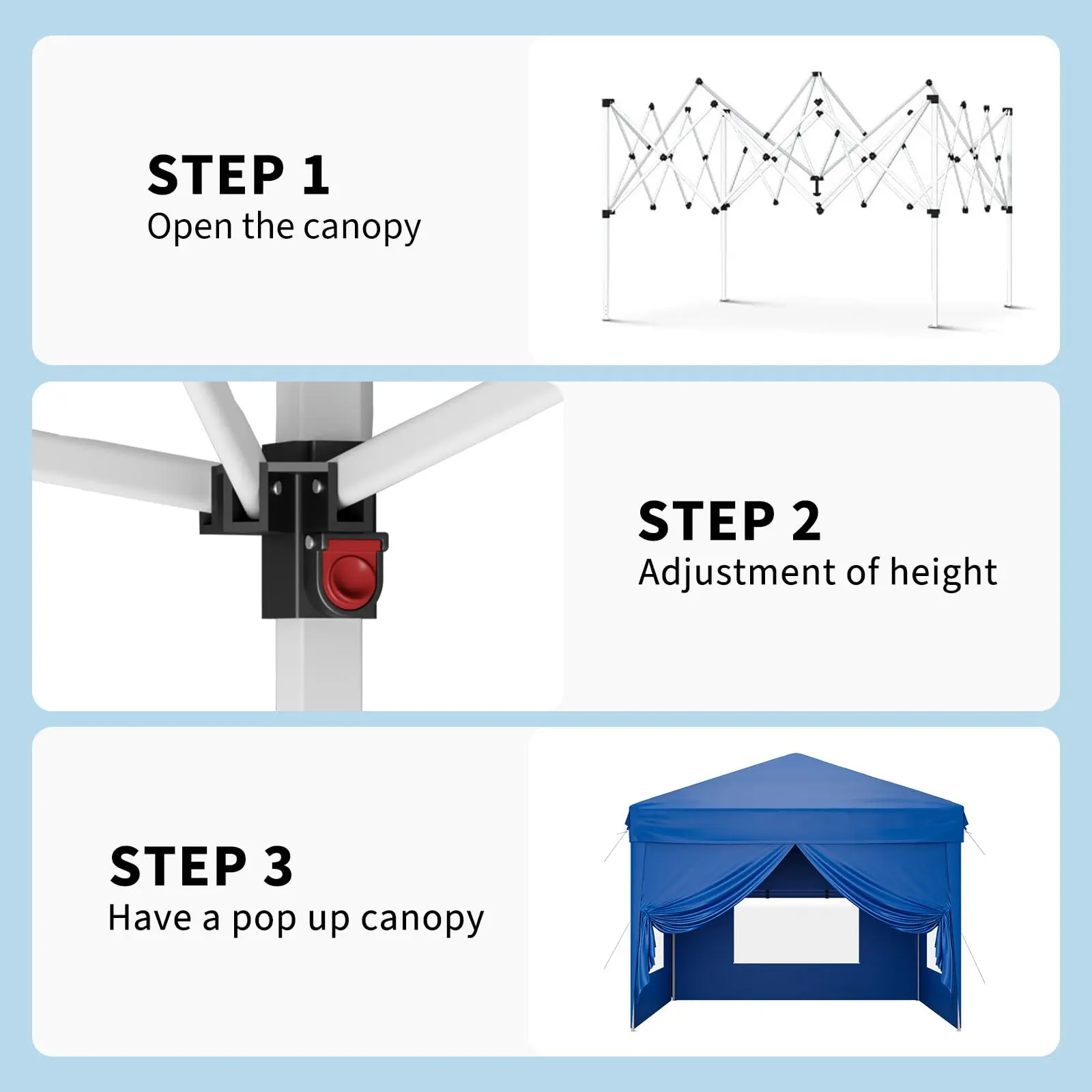 STEP 1
Open the canopy

STEP 2
Adjustment of height

STEP 3
Have a pop up canopy