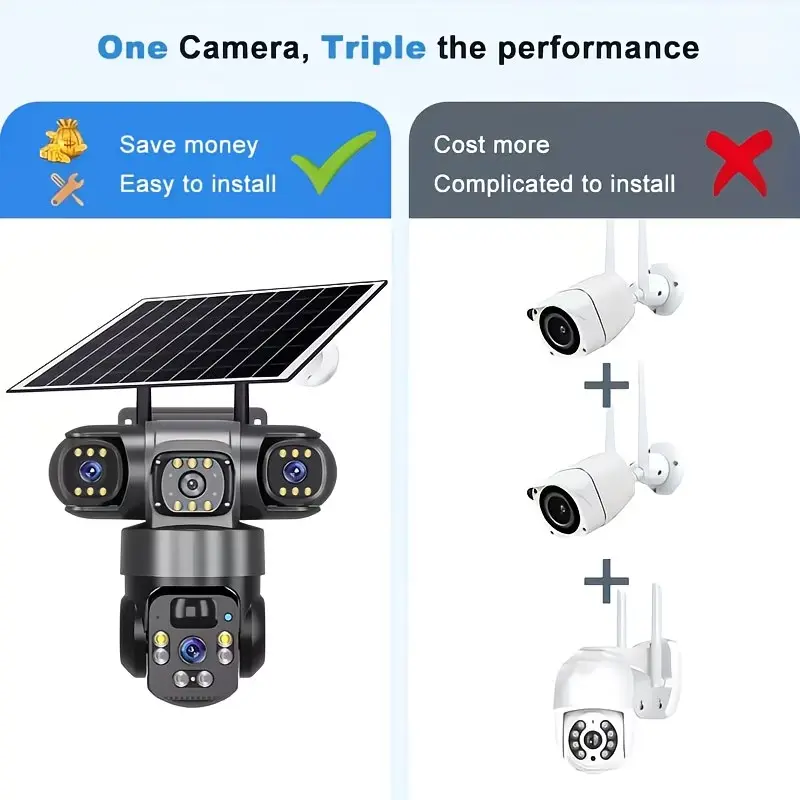 One Camera, Triple the performance

Save money
Easy to install

Cost more
Complicated to install

+

+