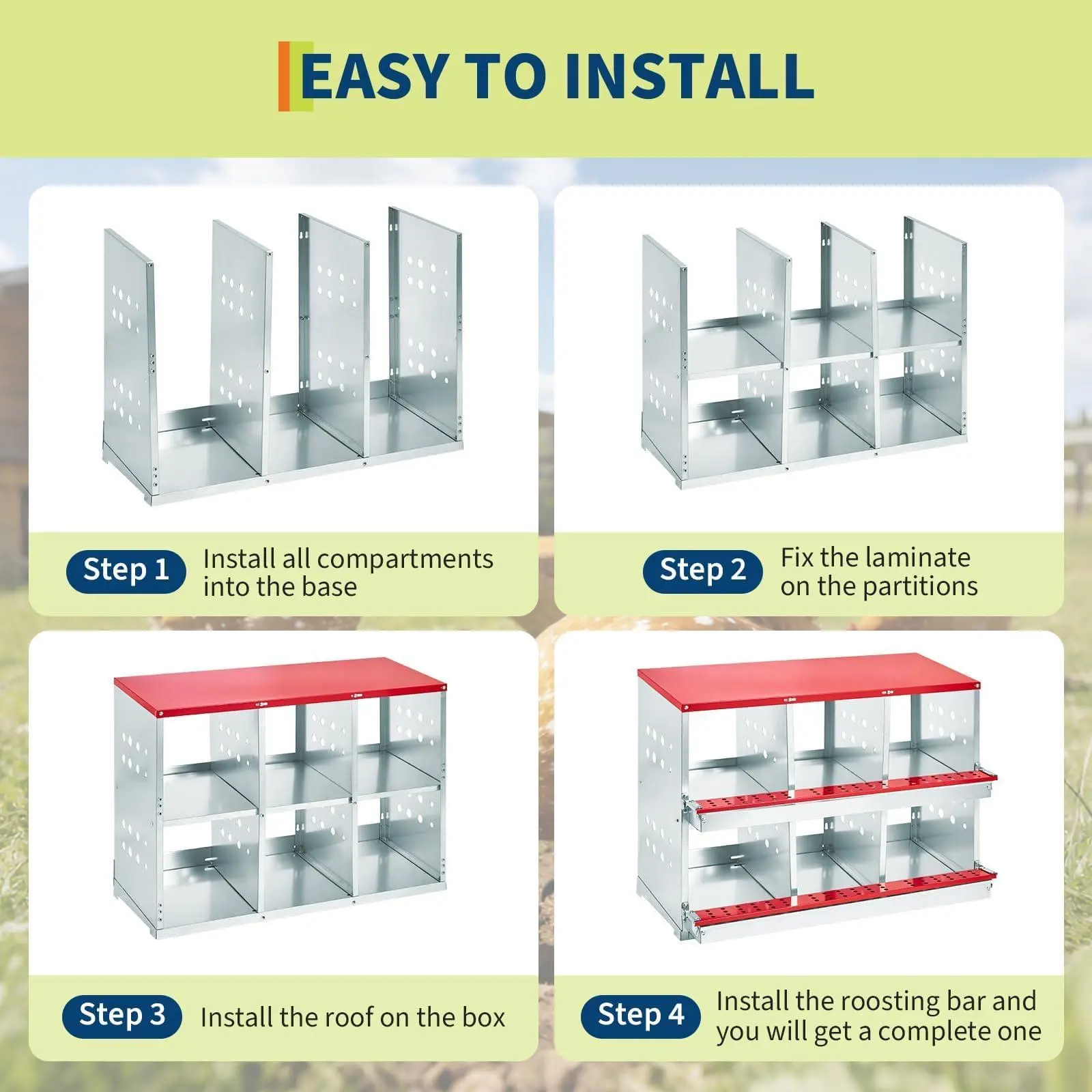 EASY TO INSTALL

Step 1 Install all compartments into the base

Step 2 Fix the laminate on the partitions

Step 3 Install the roof on the box

Step 4 Install the roosting bar and you will get a complete one